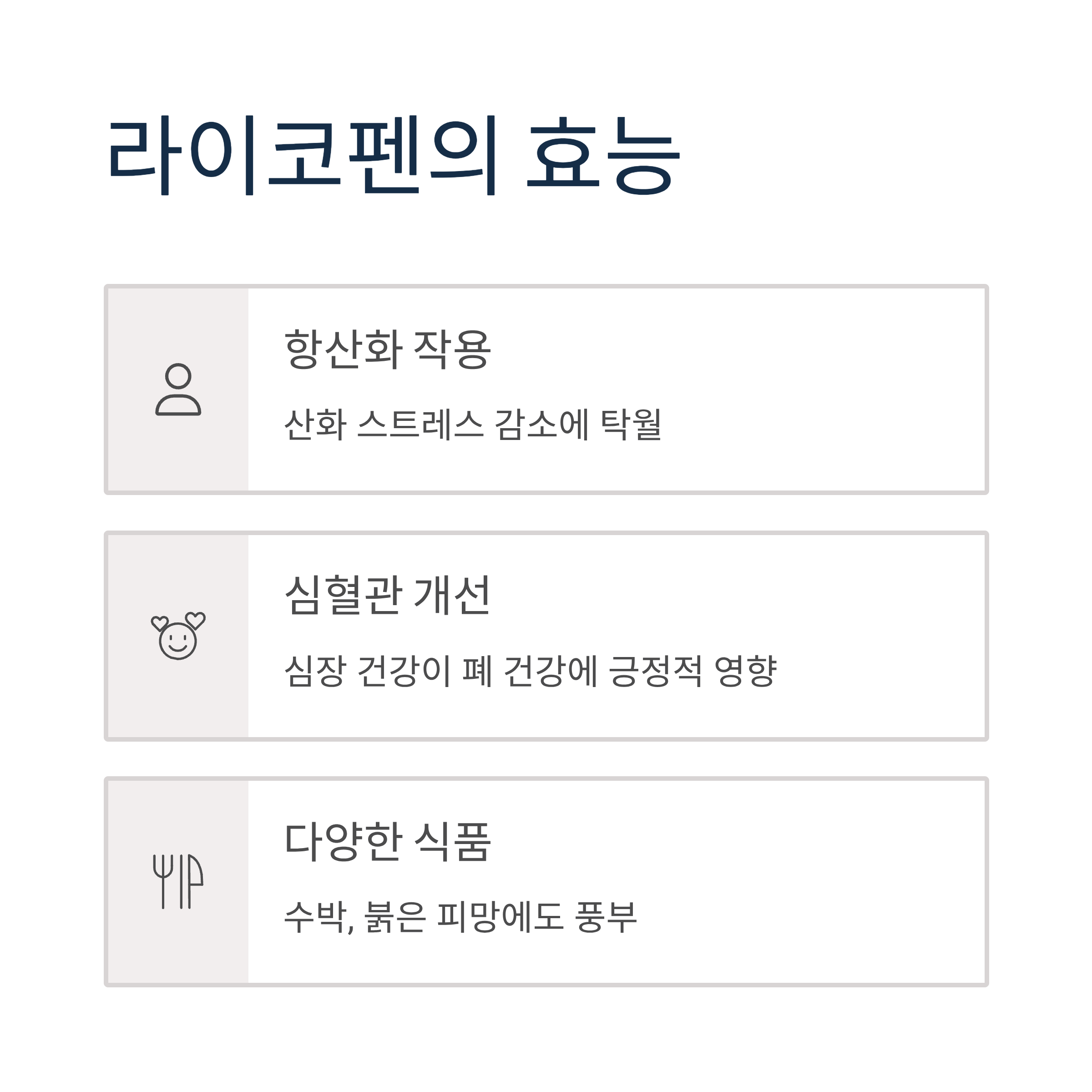 라이코펜의 효능

항산화 작용

산화 스트레스 감소에 탁월

심혈관 개선

심장 건강이 폐 건강에 긍정적 영향

다양한 식품

수박, 붉은 피망에도 풍부