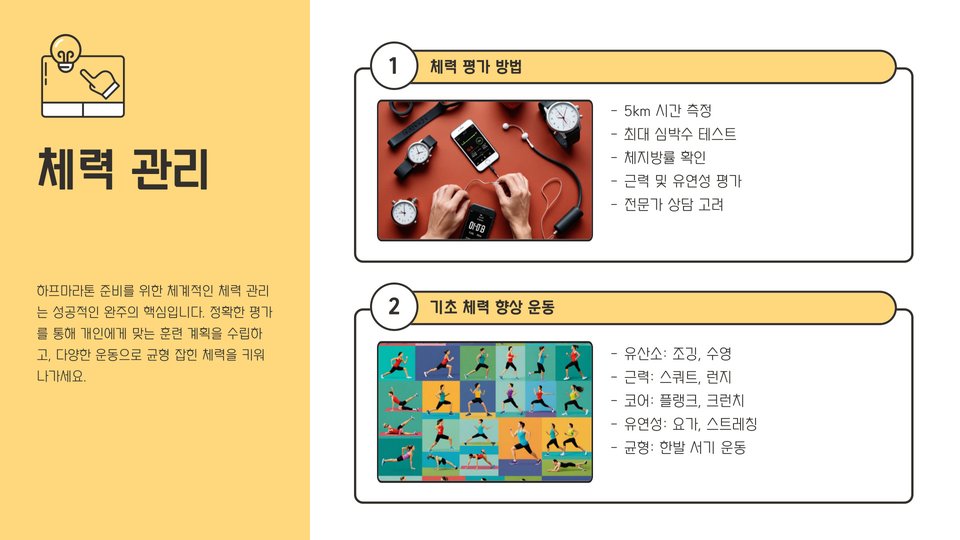 체력 관리

하프마라톤 준비를 위한 체계적인 체력 관리는 성공적인 완주의 핵심입니다. 정확한 평가를 통해 개인에게 맞는 훈련 계획을 수립하고, 다양한 운동으로 균형 잡힌 체력을 키워 나가세요.

1 체력 평가 방법

- 5km 시간 측정
- 최대 심박수 테스트
- 체지방률 확인
- 근력 및 유연성 평가
- 전문가 상담 고려

2 기초 체력 향상 운동

- 유산소: 조깅, 수영
- 근력: 스쿼트, 런지
- 코어: 플랭크, 크런치
- 유연성: 요가, 스트레칭
- 균형: 한발 서기 운동