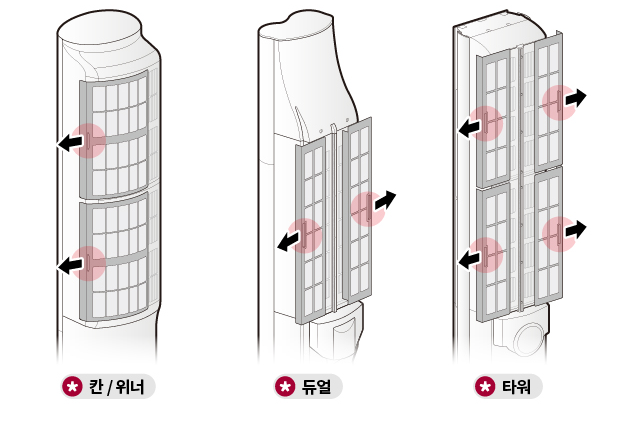 칸 / 위너

듀얼

타워