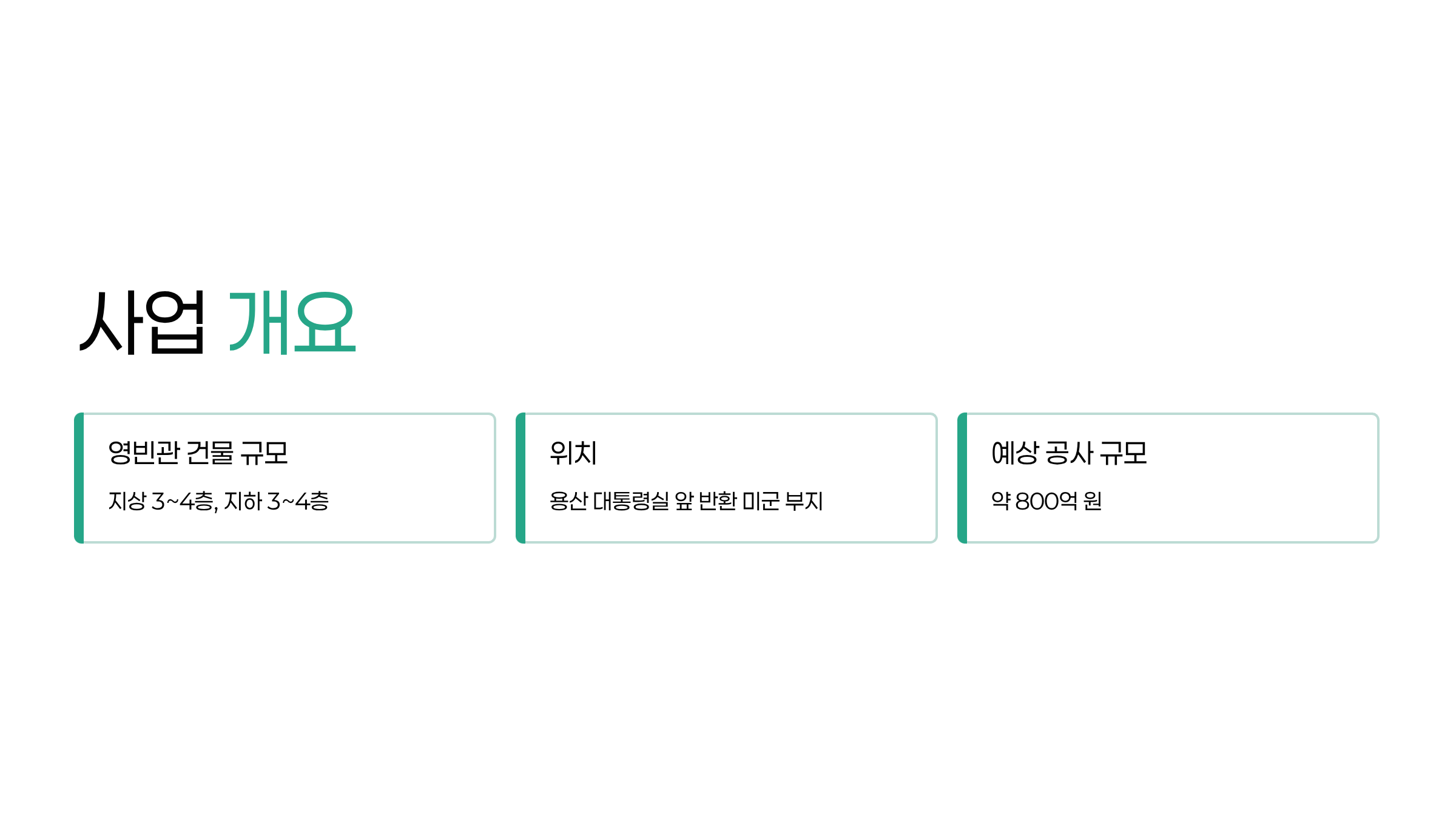 사업 개요

영빈관 건물 규모

지상 3~4층, 지하 3~4층

위치

용산 대통령실 앞 반환 미군 부지

예상 공사 규모

약 800억 원