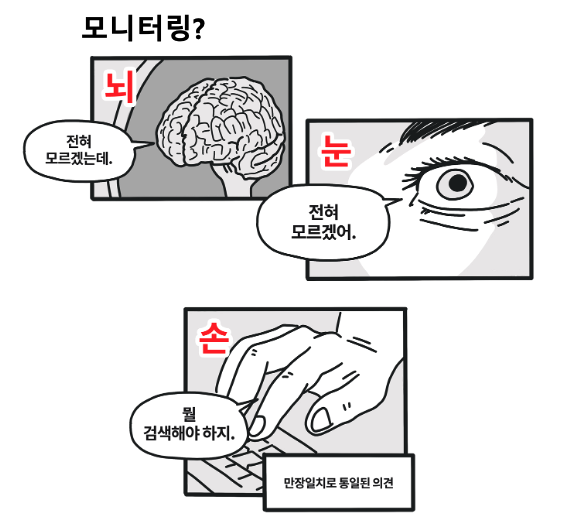 모니터링?

뇌

전혀
모르겠는데.

눈

전혀
모르겠어.

손

뭘
검색해야 하지.

만장일치로 통일된 의견