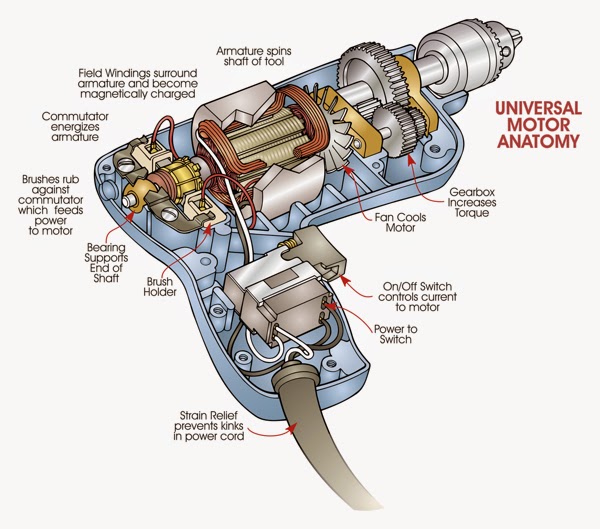 UNIVERSAL MOTOR ANATOMY

Armature spins shaft of tool

Field Windings surround armature and become magnetically charged

Commutator energizes armature

Brushes rub against commutator which feeds power to motor

Bearing Supports End of Shaft

Brush Holder

Fan Cools Motor

Gearbox Increases Torque

On/Off Switch controls current to motor

Power to Switch

Strain Relief prevents kinks in power cord