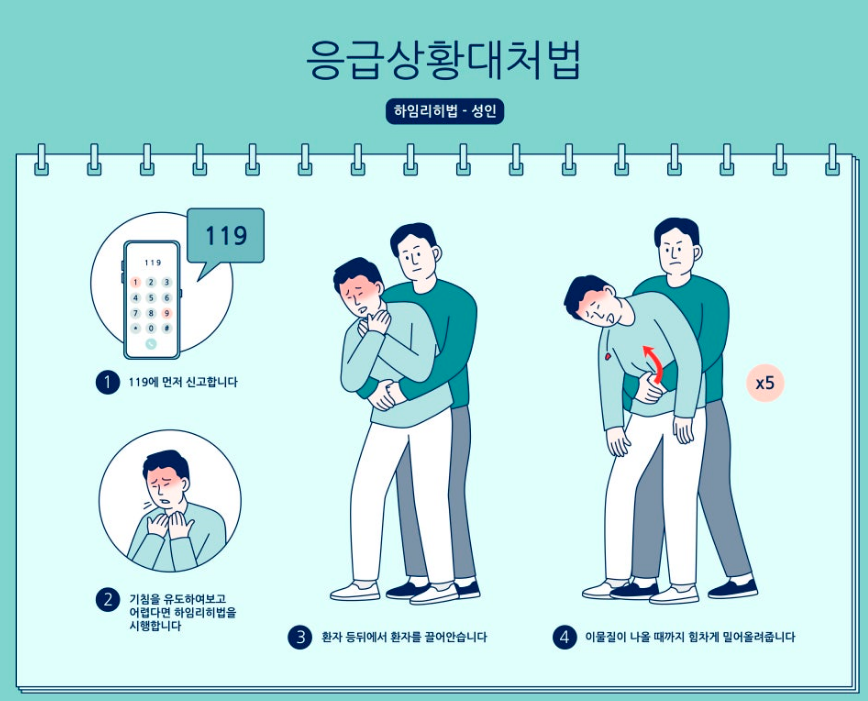 응급상황대처법

하임리히법 - 성인

119

119

1 2 3
4 5 6
7 8 9
* 0 #

1 119에 먼저 신고합니다

2 기침을 유도하여보고 어렵다면 하임리히법을 시행합니다

3 환자 등뒤에서 환자를 끌어안습니다

x5

4 이물질이 나올 때까지 힘차게 밀어올려줍니다