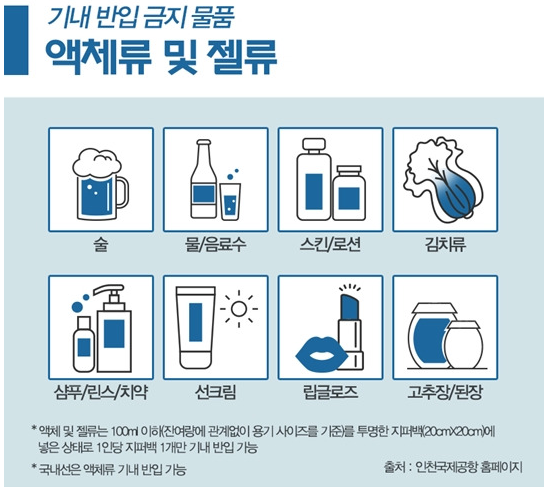 기내 반입 금지 물품
액체류 및 젤류

술

물/음료수

스킨/로션

김치류

샴푸/린스/치약

선크림

립글로즈

고추장/된장

* 액체 및 젤류는 100㎖ 이하(잔여량에 관계없이 용기 사이즈를 기준)를 투명한 지퍼백(20㎝X20㎝)에 넣은 상태로 1인당 지퍼백 1개만 기내 반입 가능

* 국내선은 액체류 기내 반입 가능

출처 : 인천국제공항 홈페이지