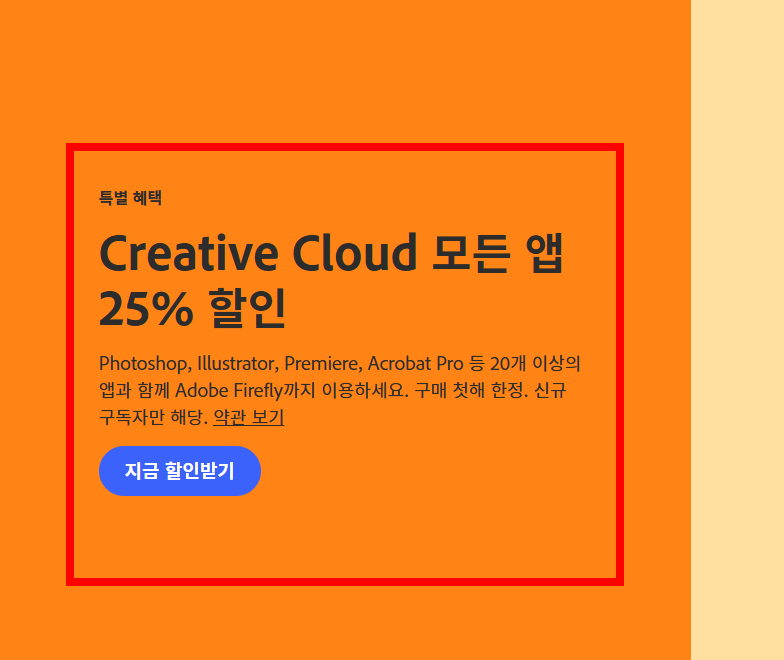 특별 혜택

Creative Cloud 모든 앱 25% 할인

Photoshop, Illustrator, Premiere, Acrobat Pro 등 20개 이상의 앱과 함께 Adobe Firefly까지 이용하세요. 구매 첫해 한정. 신규 구독자만 해당. 약관 보기

지금 할인받기