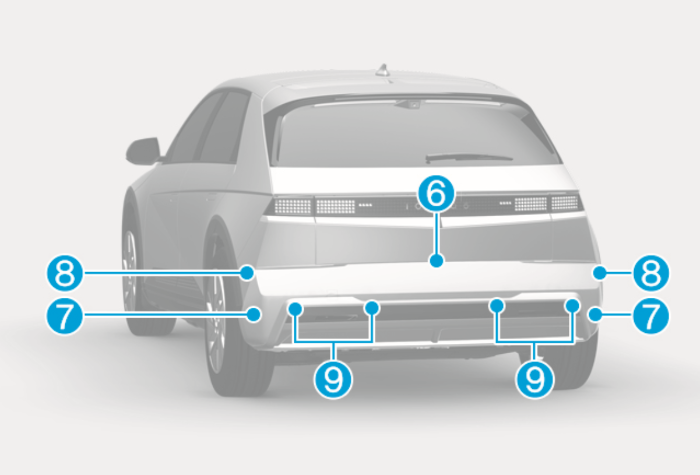 6
8
8
7
7
9
9