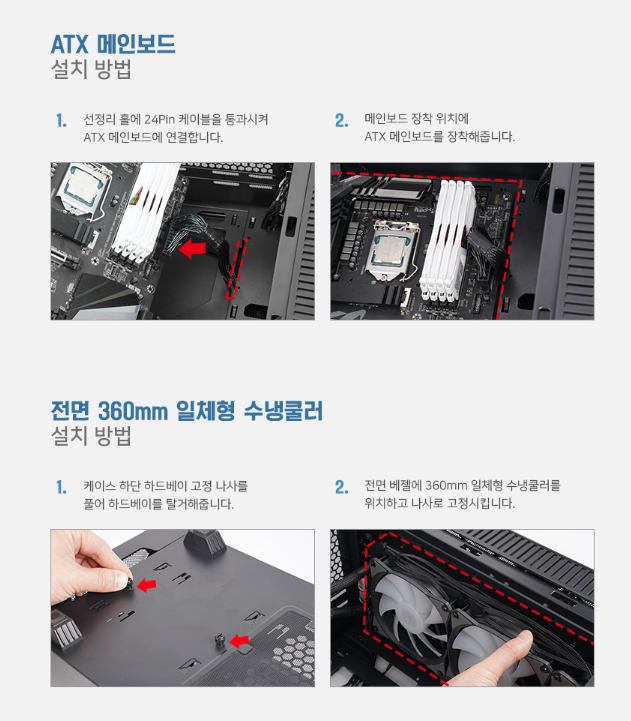 ATX 메인보드
설치 방법

1. 선정리 홀에 24Pin 케이블을 통과시켜 ATX 메인보드에 연결합니다.

2. 메인보드 장착 위치에 ATX 메인보드를 장착해줍니다.

전면 360mm 일체형 수냉쿨러
설치 방법

1. 케이스 하단 하드베이 고정 나사를 풀어 하드베이를 탈거해줍니다.

2. 전면 베젤에 360mm 일체형 수냉쿨러를 위치하고 나사로 고정시킵니다.