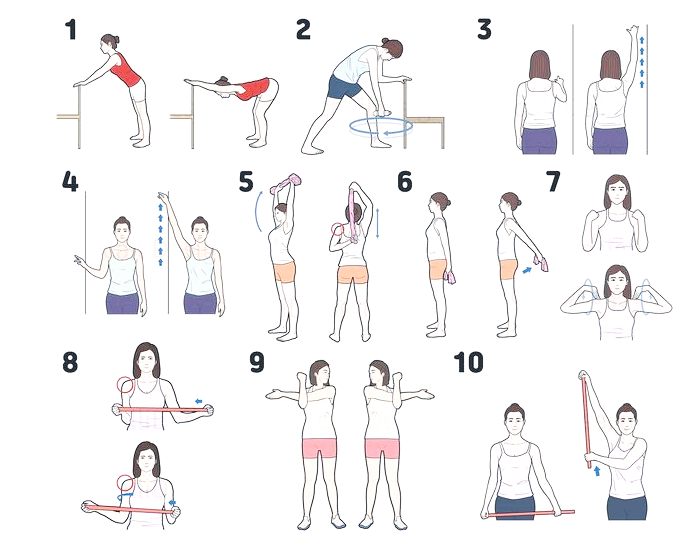 1
2
3
4
5
6
7
8
9
10