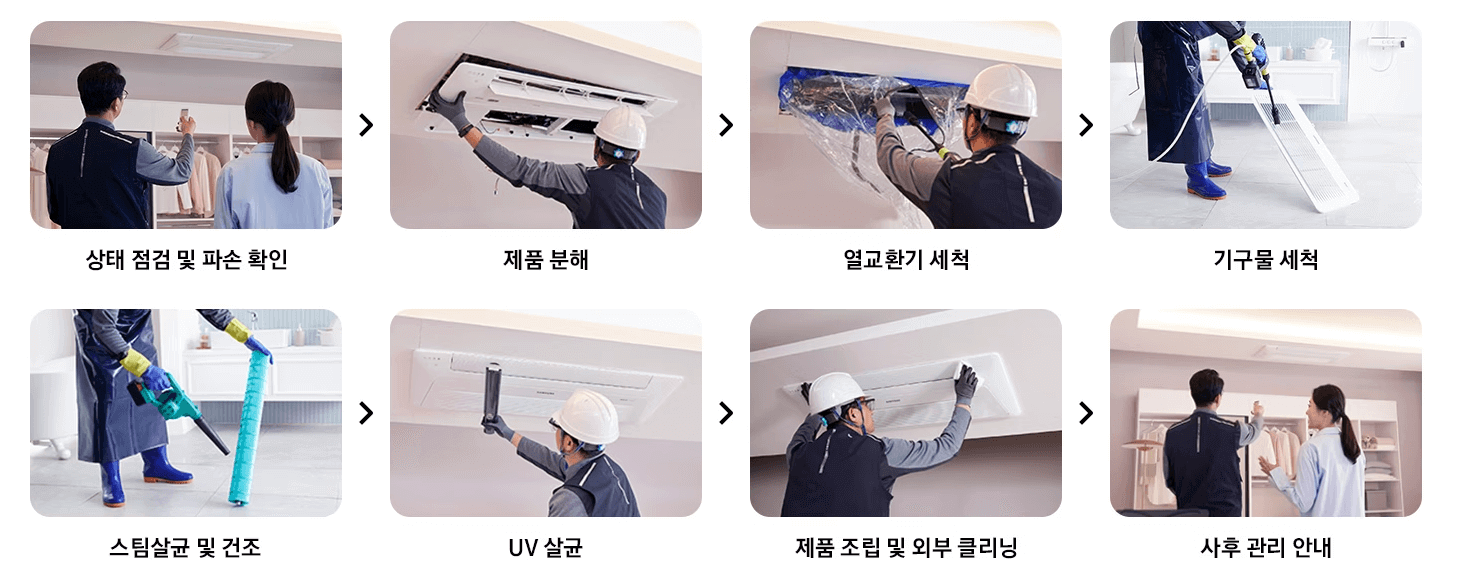 상태 점검 및 파손 확인

제품 분해

열교환기 세척

기구물 세척

스팀살균 및 건조

UV 살균

제품 조립 및 외부 클리닝

사후 관리 안내