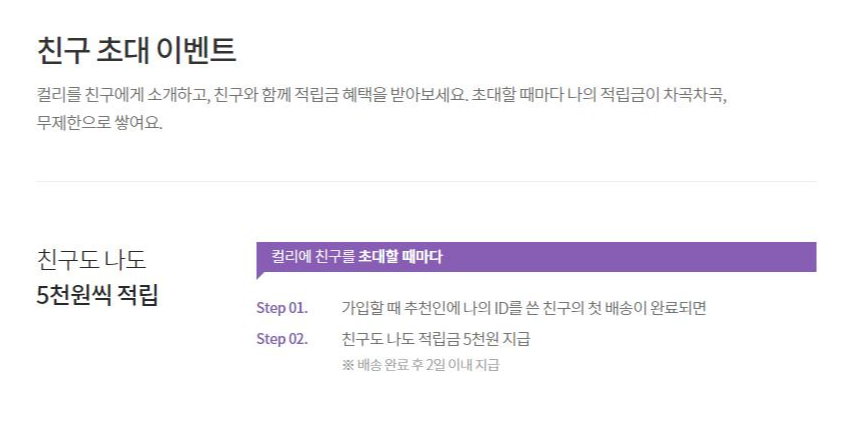 친구 초대 이벤트

컬리를 친구에게 소개하고, 친구와 함께 적립금 혜택을 받아보세요. 초대할 때마다 나의 적립금이 차곡차곡, 무제한으로 쌓여요.

친구도 나도
5천원씩 적립

컬리에 친구를 초대할 때마다

Step 01. 가입할 때 추천인에 나의 ID를 쓴 친구의 첫 배송이 완료되면

Step 02. 친구도 나도 적립금 5천원 지급
※ 배송 완료 후 2일 이내 지급