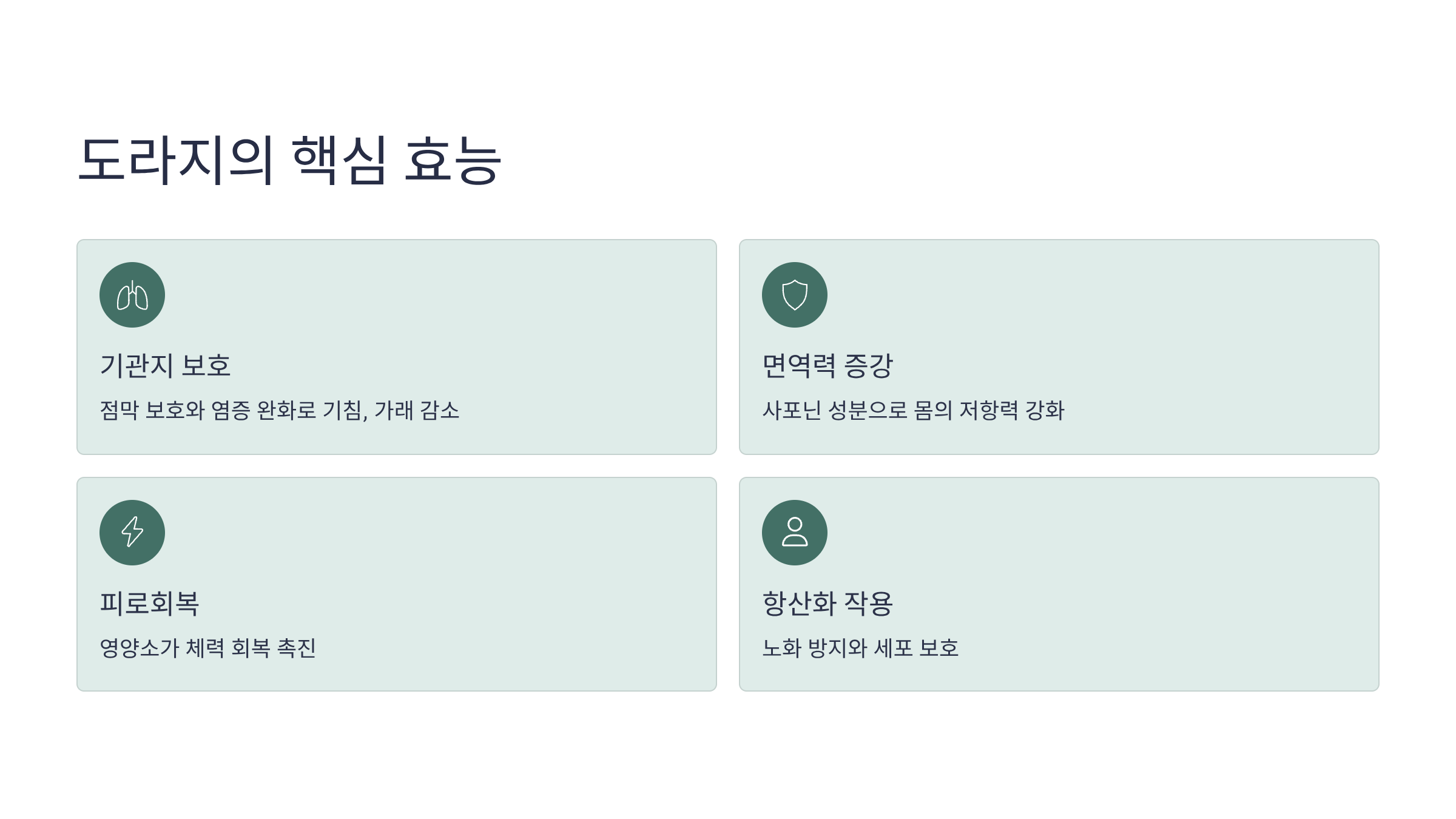 도라지의 핵심 효능

기관지 보호

점막 보호와 염증 완화로 기침, 가래 감소

면역력 증강

사포닌 성분으로 몸의 저항력 강화

피로회복

영양소가 체력 회복 촉진

항산화 작용

노화 방지와 세포 보호