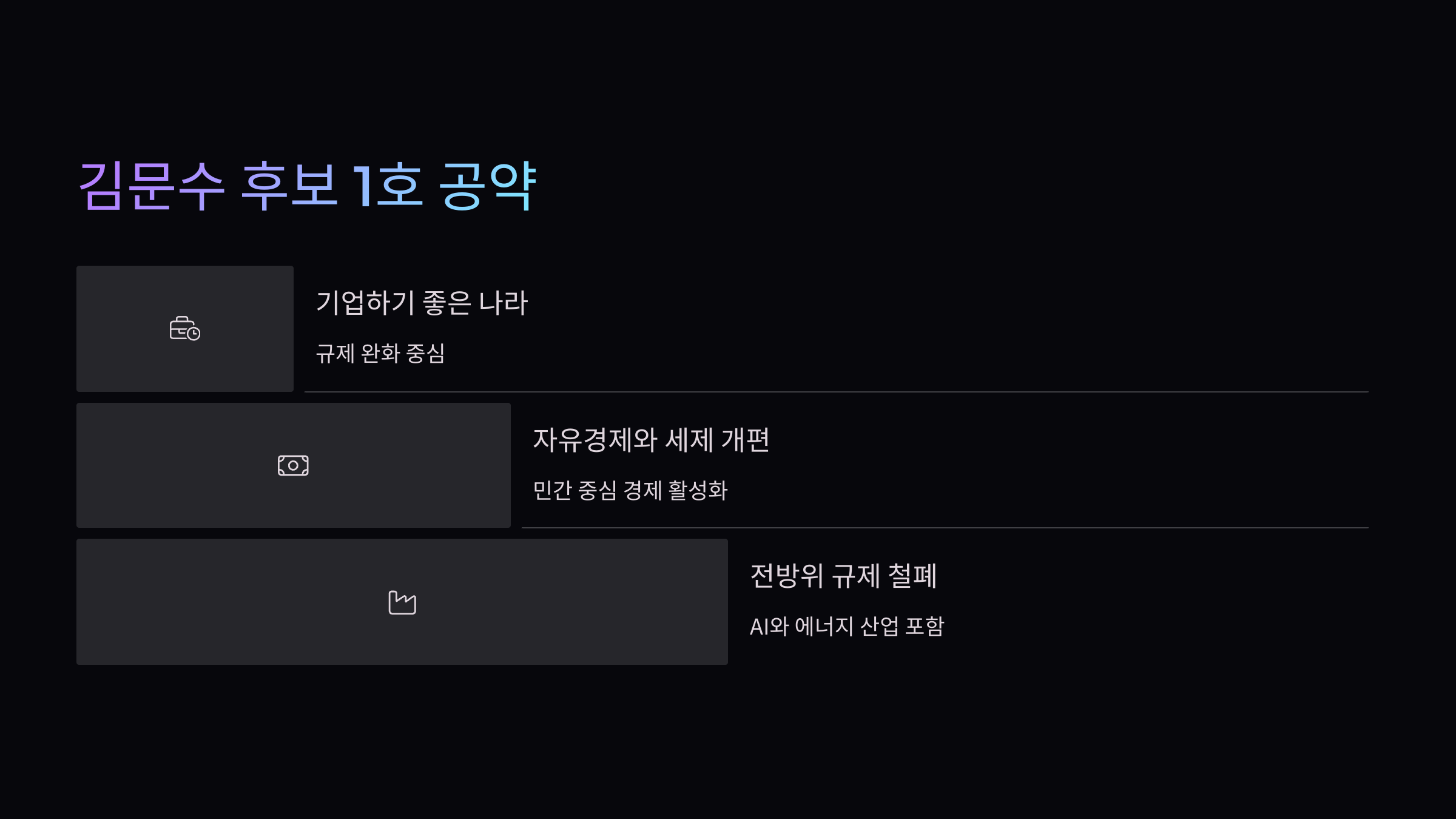 김문수 후보 1호 공약

기업하기 좋은 나라

규제 완화 중심

자유경제와 세제 개편

민간 중심 경제 활성화

전방위 규제 철폐

AI와 에너지 산업 포함