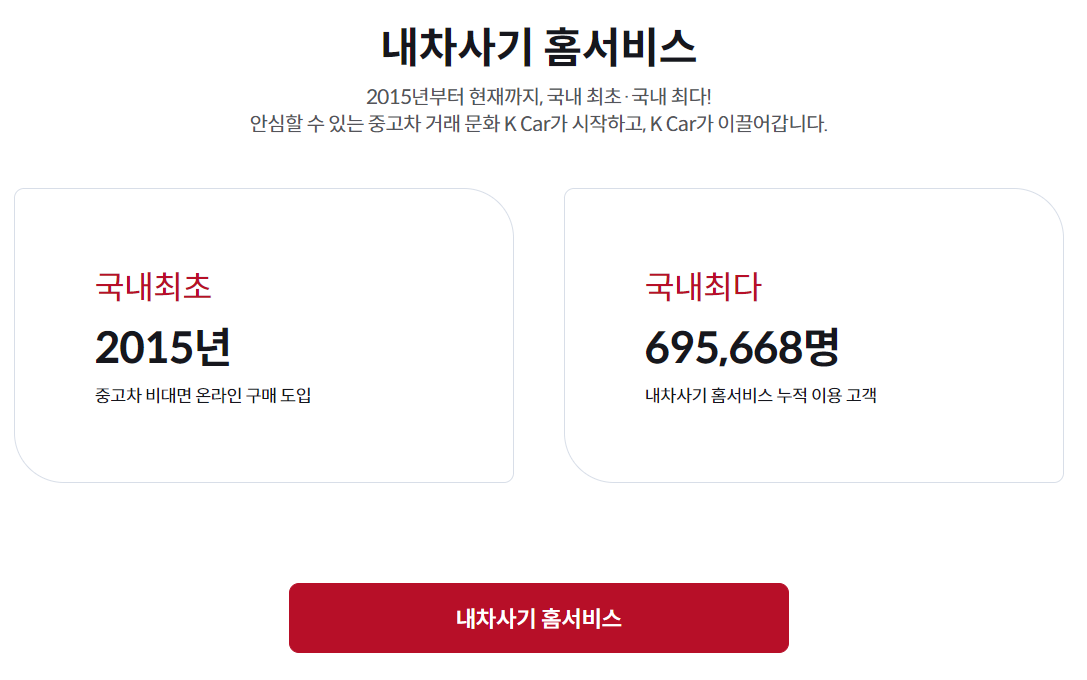 내차사기 홈서비스

2015년부터 현재까지, 국내 최초 · 국내 최다!
안심할 수 있는 중고차 거래 문화 K Car가 시작하고, K Car가 이끌어갑니다.

국내최초

2015년

중고차 비대면 온라인 구매 도입

국내최다

695,668명

내차사기 홈서비스 누적 이용 고객

내차사기 홈서비스