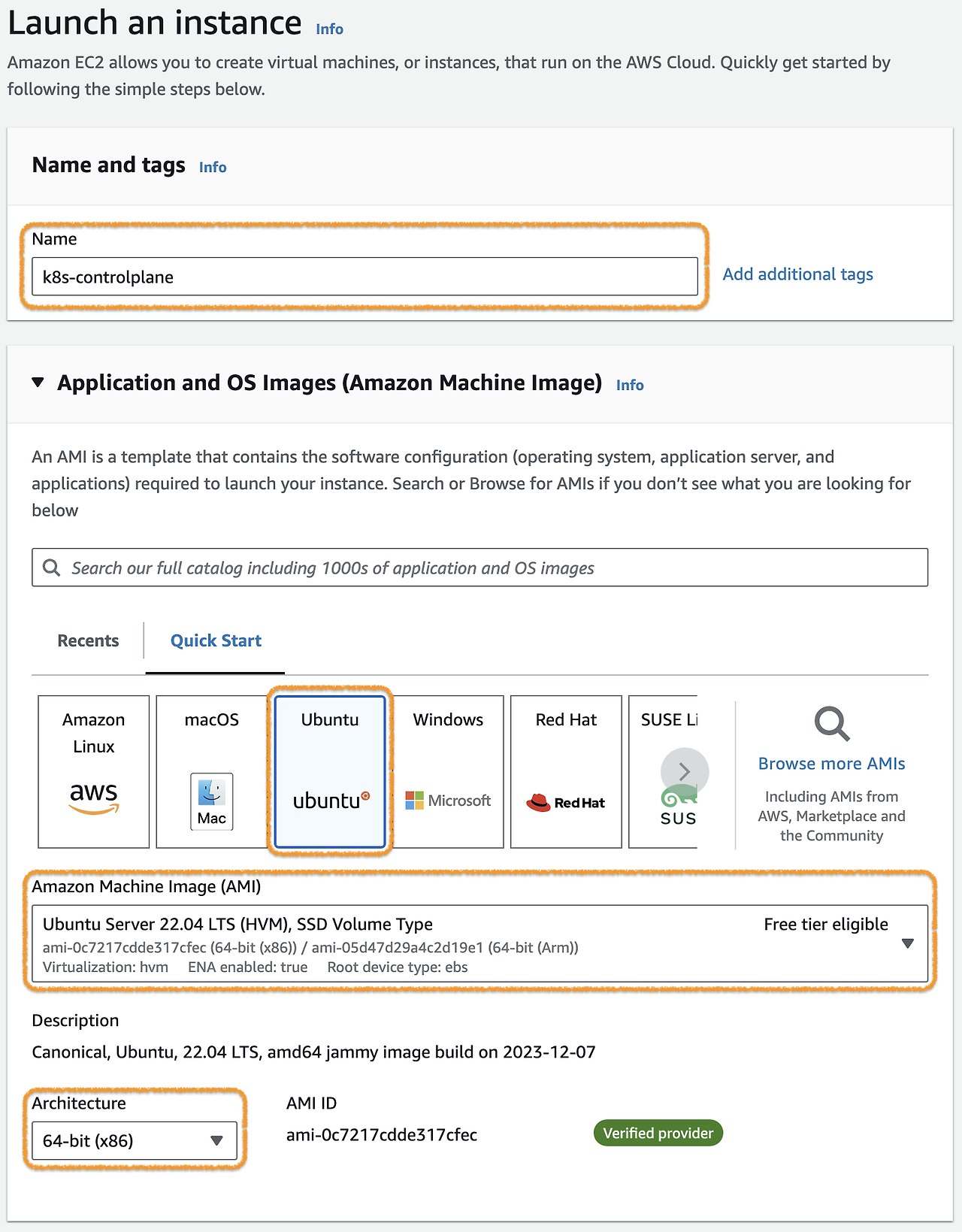 Launch an instance Info

Amazon EC2 allows you to create virtual machines, or instances, that run on the AWS Cloud. Quickly get started by following the simple steps below.

Name and tags Info

Name

k8s-controlplane

Add additional tags

Application and OS Images (Amazon Machine Image) Info

An AMI is a template that contains the software configuration (operating system, application server, and applications) required to launch your instance. Search or Browse for AMIs if you don't see what you are looking for below

Search our full catalog including 1000s of application and OS images

Recents

Quick Start

Amazon Linux

aws

macOS

Mac

Ubuntu

ubuntu

Windows

Microsoft

Red Hat

Red Hat

SUSE Li

SUS

Browse more AMIs

Including AMIs from AWS, Marketplace and the Community

Amazon Machine Image (AMI)

Ubuntu Server 22.04 LTS (HVM), SSD Volume Type

Free tier eligible

ami-0c7217cdde317cfec (64-bit (x86)) / ami-05d47d29a4c2d19e1 (64-bit (Arm))

Virtualization: hvm ENA enabled: true Root device type: ebs

Description

Canonical, Ubuntu, 22.04 LTS, amd64 jammy image build on 2023-12-07

Architecture

64-bit (x86)

AMI ID

ami-0c7217cdde317cfec

Verified provider