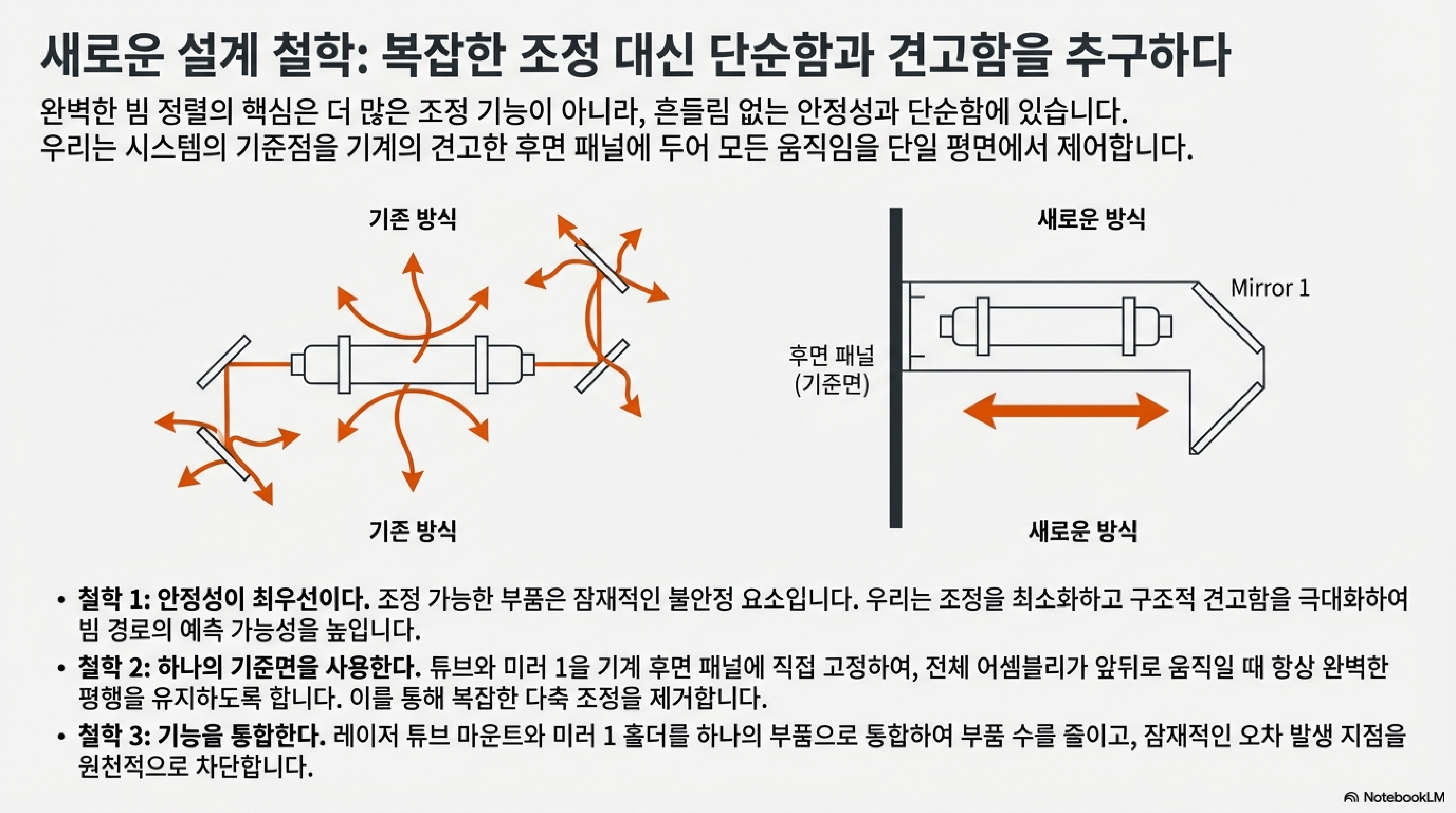 새로운 설계 철학: 복잡한 조정 대신 단순함과 견고함을 추구하다

완벽한 빔 정렬의 핵심은 더 많은 조정 기능이 아니라, 흔들림 없는 안정성과 단순함에 있습니다.
우리는 시스템의 기준점을 기계의 견고한 후면 패널에 두어 모든 움직임을 단일 평면에서 제어합니다.

기존 방식

기존 방식

새로운 방식

Mirror 1

후면 패널 (기준면)

새로운 방식

• 철학 1: 안정성이 최우선이다. 조정 가능한 부품은 잠재적인 불안정 요소입니다. 우리는 조정을 최소화하고 구조적 견고함을 극대화하여 빔 경로의 예측 가능성을 높입니다.
• 철학 2: 하나의 기준면을 사용한다. 튜브와 미러 1을 기계 후면 패널에 직접 고정하여, 전체 어셈블리가 앞뒤로 움직일 때 항상 완벽한 평행을 유지하도록 합니다. 이를 통해 복잡한 다축 조정을 제거합니다.
• 철학 3: 기능을 통합한다. 레이저 튜브 마운트와 미러 1 홀더를 하나의 부품으로 통합하여 부품 수를 줄이고, 잠재적인 오차 발생 지점을 원천적으로 차단합니다.

NotebookLM