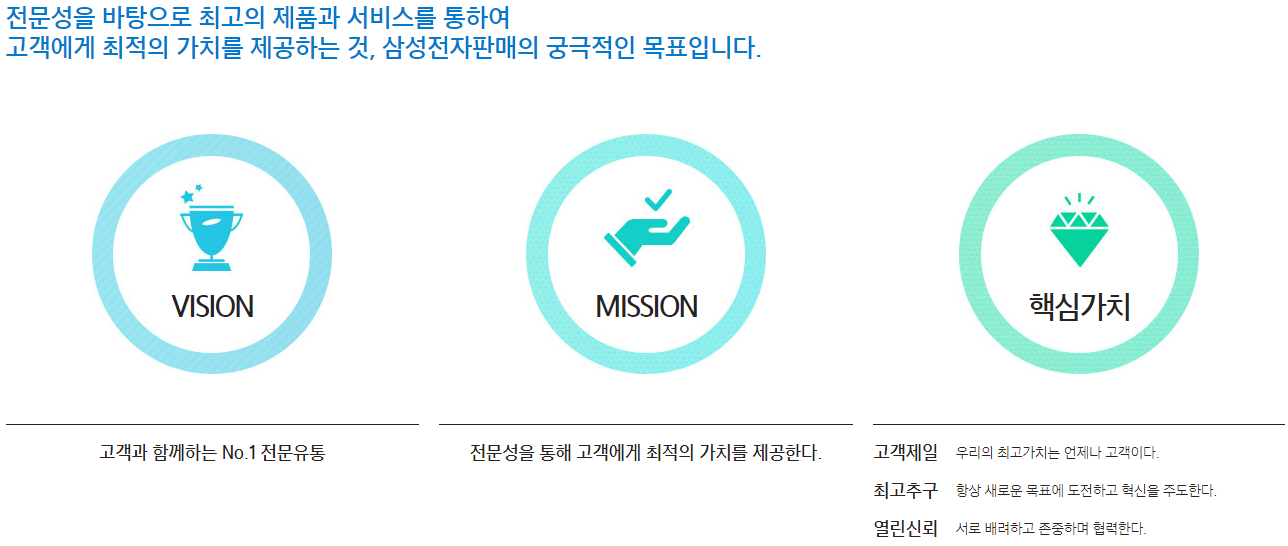 전문성을 바탕으로 최고의 제품과 서비스를 통하여
고객에게 최적의 가치를 제공하는 것, 삼성전자판매의 궁극적인 목표입니다.

VISION

고객과 함께하는 No.1 전문유통

MISSION

전문성을 통해 고객에게 최적의 가치를 제공한다.

핵심가치

고객제일 우리의 최고가치는 언제나 고객이다.

최고추구 항상 새로운 목표에 도전하고 혁신을 주도한다.

열린신뢰 서로 배려하고 존중하며 협력한다.