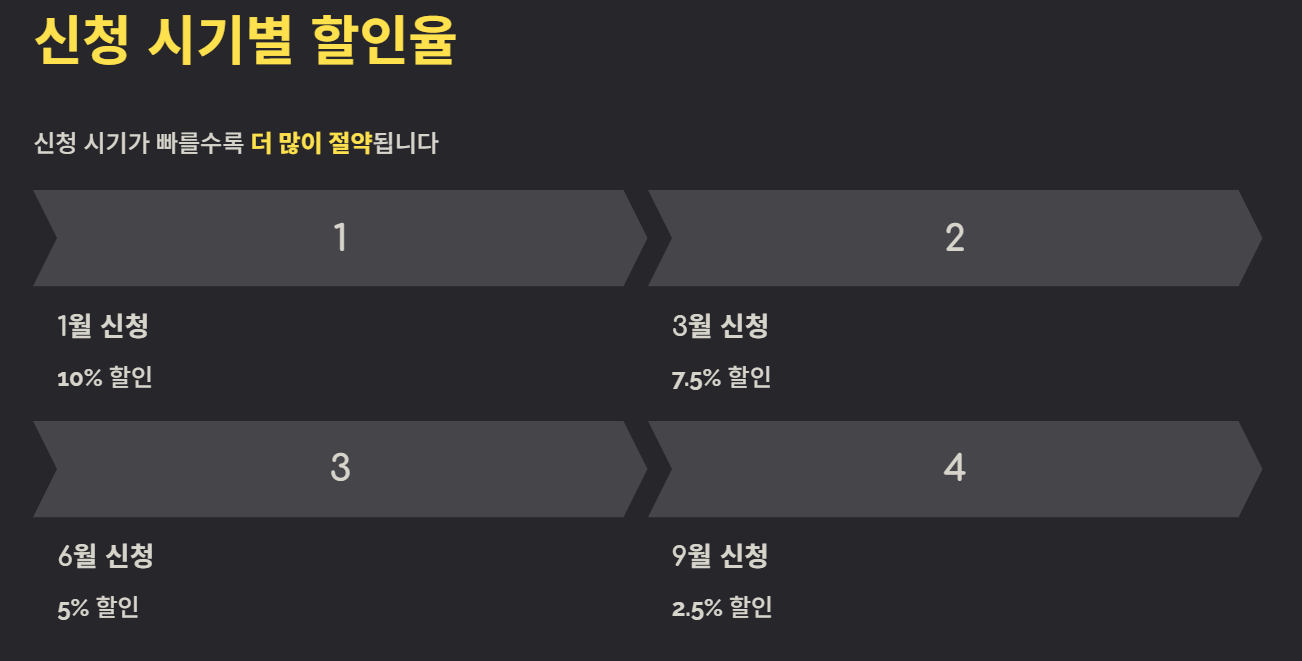 신청 시기별 할인율

신청 시기가 빠를수록 더 많이 절약됩니다

1

1월 신청

10% 할인

2

3월 신청

7.5% 할인

3

6월 신청

5% 할인

4

9월 신청

2.5% 할인