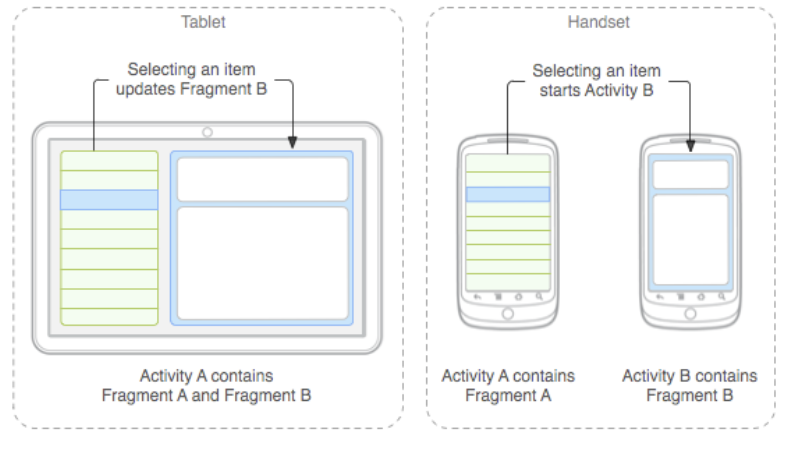 Tablet

Selecting an item updates Fragment B

Activity A contains Fragment A and Fragment B

Handset

Selecting an item starts Activity B

Activity A contains Fragment A

Activity B contains Fragment B