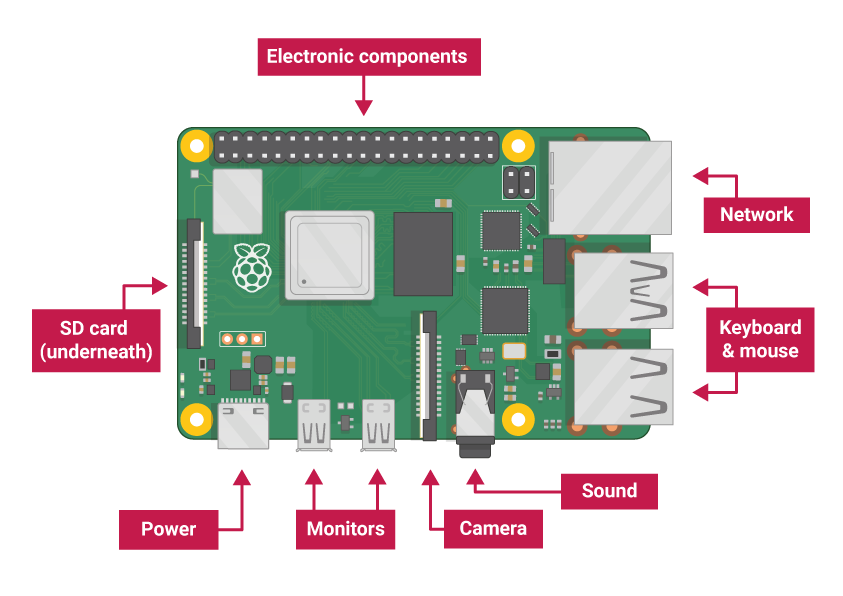 Electronic components

Network

SD card (underneath)

Keyboard & mouse

Sound

Power

Monitors

Camera