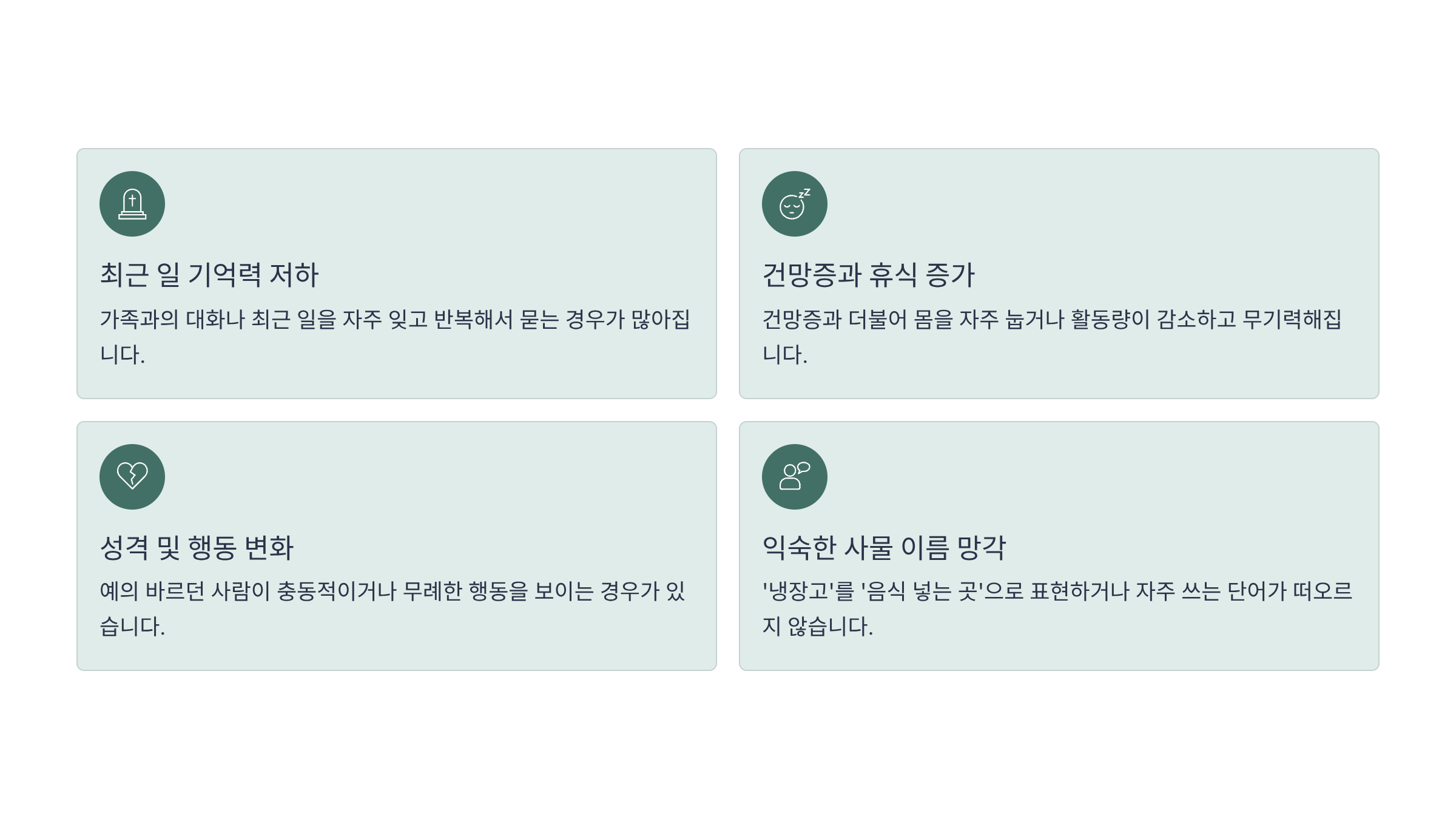 최근 일 기억력 저하

가족과의 대화나 최근 일을 자주 잊고 반복해서 묻는 경우가 많아집니다.

건망증과 휴식 증가

건망증과 더불어 몸을 자주 눕거나 활동량이 감소하고 무기력해집니다.

성격 및 행동 변화

예의 바르던 사람이 충동적이거나 무례한 행동을 보이는 경우가 있습니다.

익숙한 사물 이름 망각

'냉장고'를 '음식 넣는 곳'으로 표현하거나 자주 쓰는 단어가 떠오르지 않습니다.