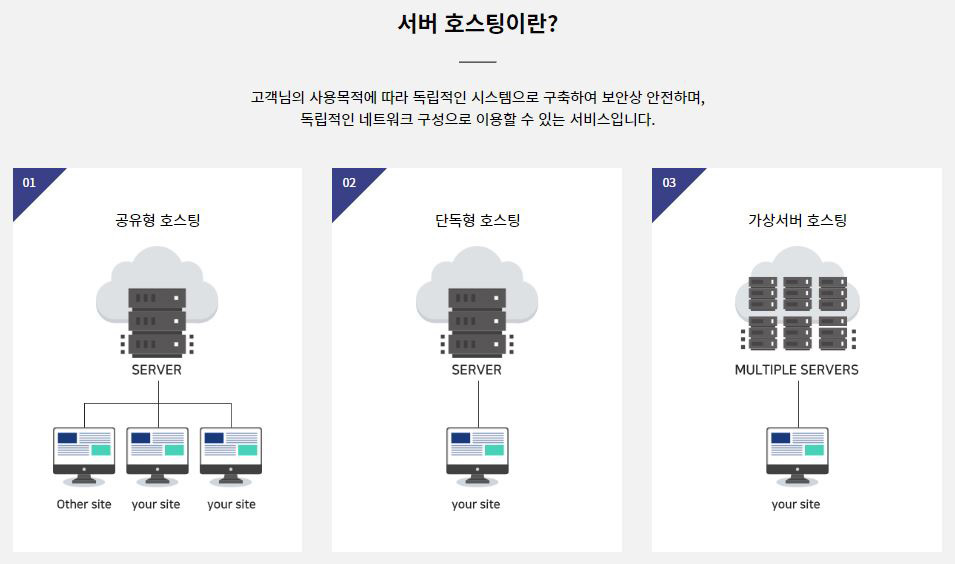 서버 호스팅이란?

고객님의 사용목적에 따라 독립적인 시스템으로 구축하여 보안상 안전하며, 독립적인 네트워크 구성으로 이용할 수 있는 서비스입니다.

01

공유형 호스팅

SERVER

Other site your site your site

02

단독형 호스팅

SERVER

your site

03

가상서버 호스팅

MULTIPLE SERVERS

your site