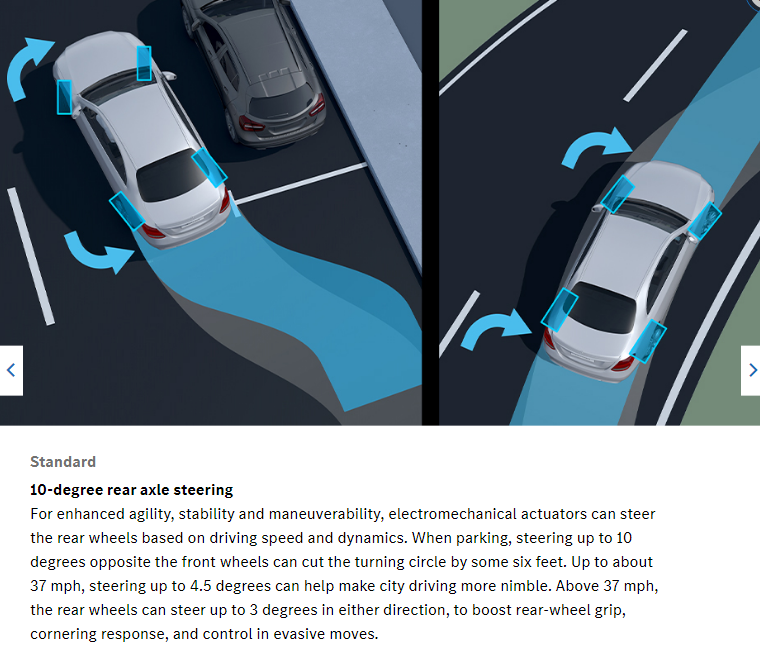 Standard

10-degree rear axle steering
For enhanced agility, stability and maneuverability, electromechanical actuators can steer the rear wheels based on driving speed and dynamics. When parking, steering up to 10 degrees opposite the front wheels can cut the turning circle by some six feet. Up to about 37 mph, steering up to 4.5 degrees can help make city driving more nimble. Above 37 mph, the rear wheels can steer up to 3 degrees in either direction, to boost rear-wheel grip, cornering response, and control in evasive moves.