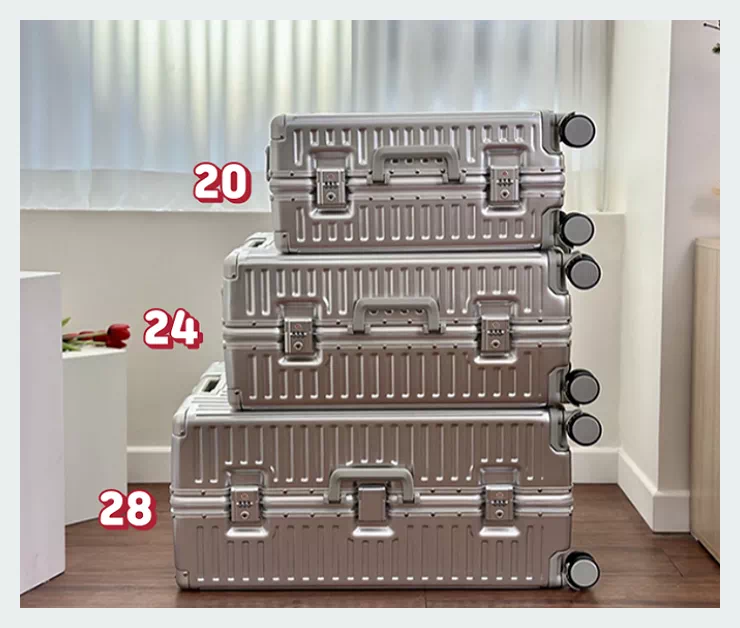 20

24

28