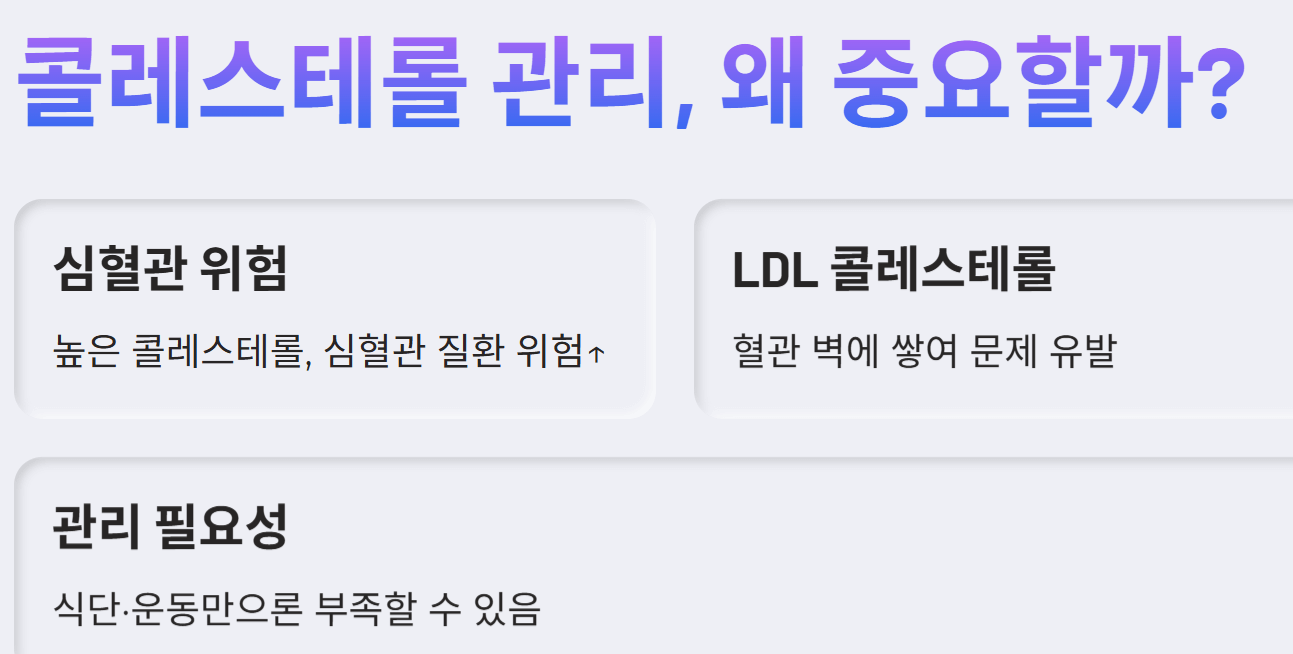 콜레스테롤 관리, 왜 중요할까?

심혈관 위험

높은 콜레스테롤, 심혈관 질환 위험↑

LDL 콜레스테롤

혈관 벽에 쌓여 문제 유발

관리 필요성

식단·운동만으론 부족할 수 있음