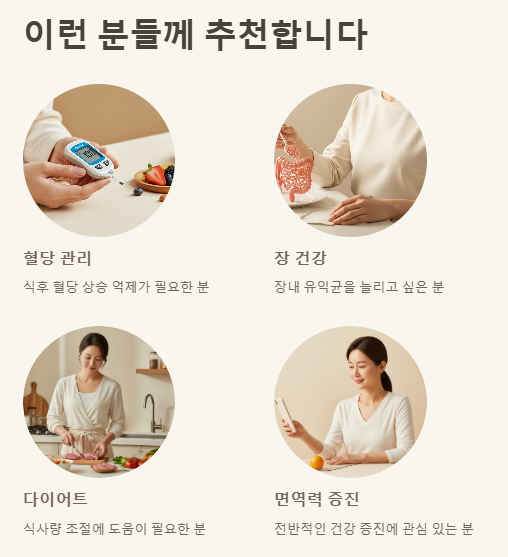 이런 분들께 추천합니다

혈당 관리

식후 혈당 상승 억제가 필요한 분

장 건강

장내 유익균을 늘리고 싶은 분

다이어트

식사량 조절에 도움이 필요한 분

면역력 증진

전반적인 건강 증진에 관심 있는 분