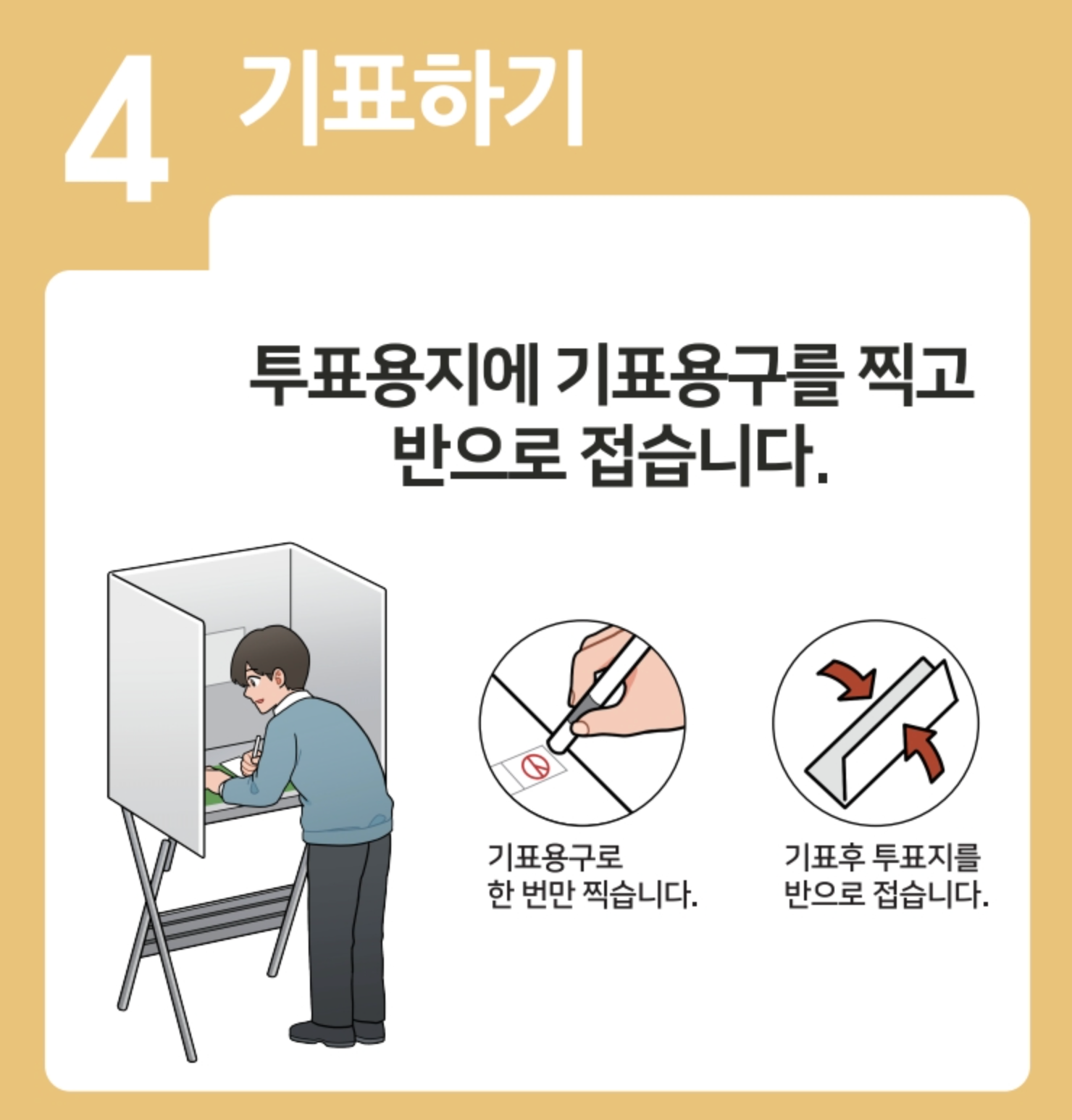 4 기표하기

투표용지에 기표용구를 찍고 반으로 접습니다.

기표용구로 한 번만 찍습니다.

기표후 투표지를 반으로 접습니다.