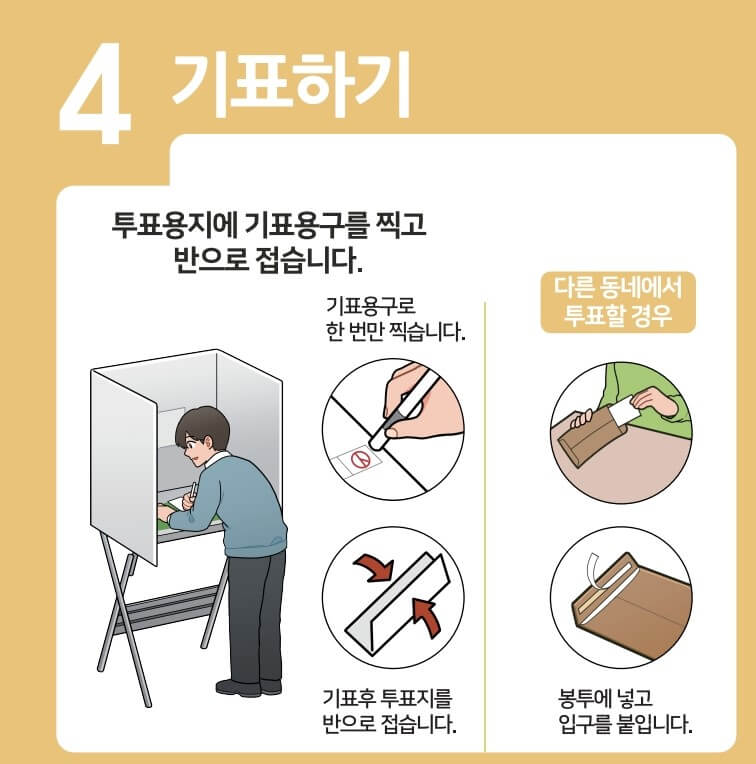 4 기표하기

투표용지에 기표용구를 찍고 반으로 접습니다.

기표용구로 한 번만 찍습니다.

기표후 투표지를 반으로 접습니다.

다른 동네에서 투표할 경우

봉투에 넣고 입구를 붙입니다.