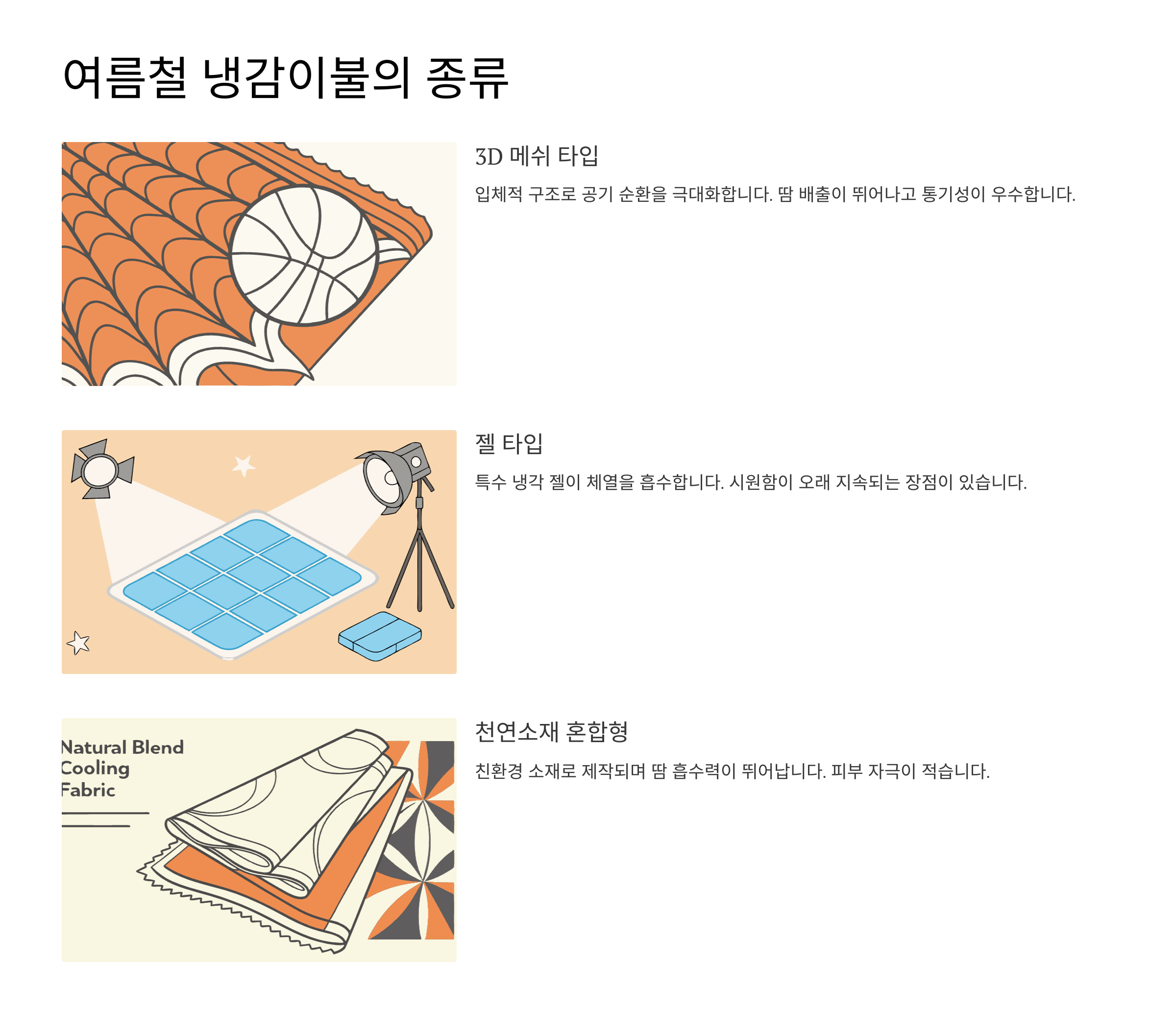 여름철 냉감이불의 종류

3D 메쉬 타입

입체적 구조로 공기 순환을 극대화합니다. 땀 배출이 뛰어나고 통기성이 우수합니다.

젤 타입

특수 냉각 젤이 체열을 흡수합니다. 시원함이 오래 지속되는 장점이 있습니다.

Natural Blend
Cooling
Fabric

천연소재 혼합형

친환경 소재로 제작되며 땀 흡수력이 뛰어납니다. 피부 자극이 적습니다.