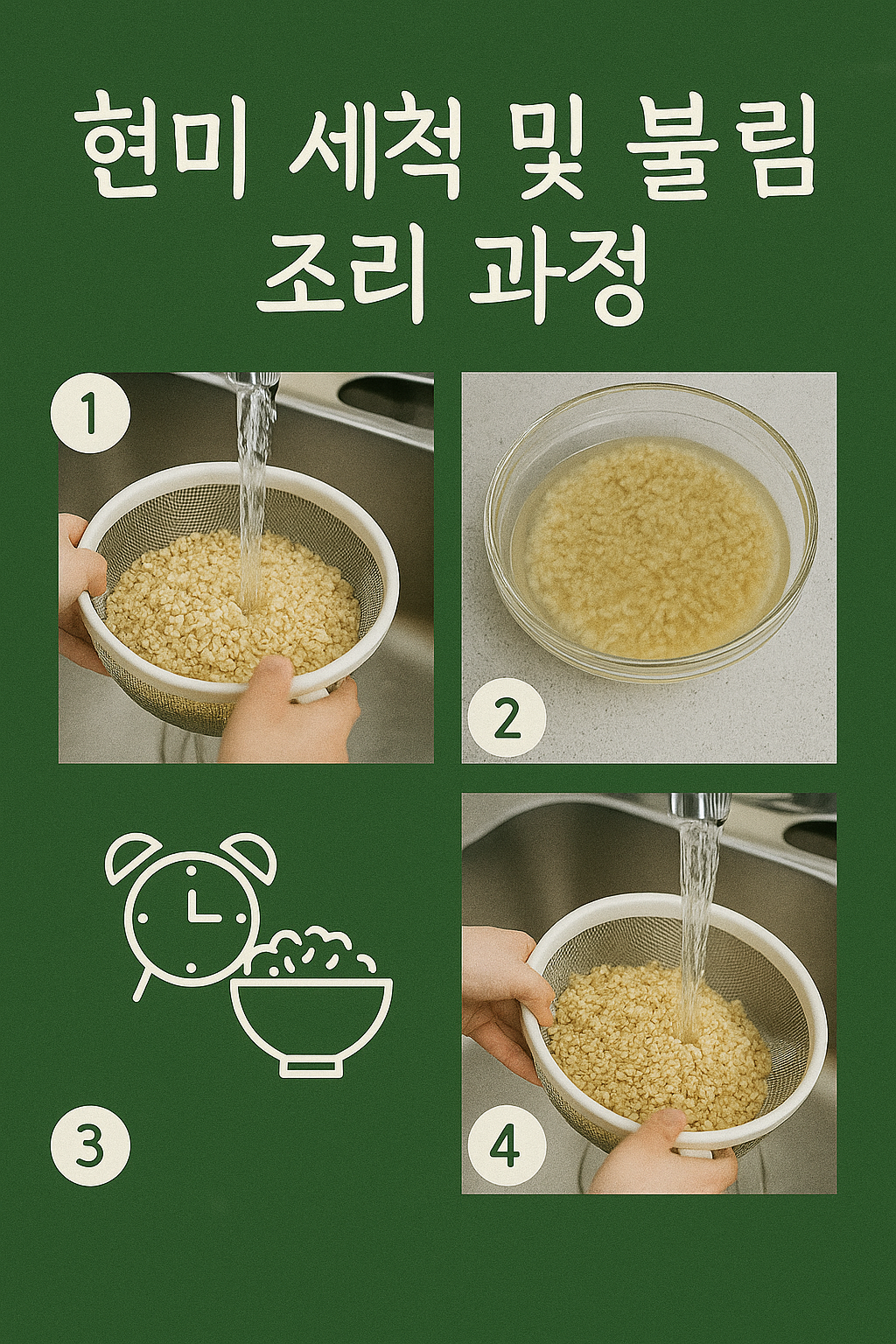 현미 세척 및 불림
조리 과정

1

2

3

4