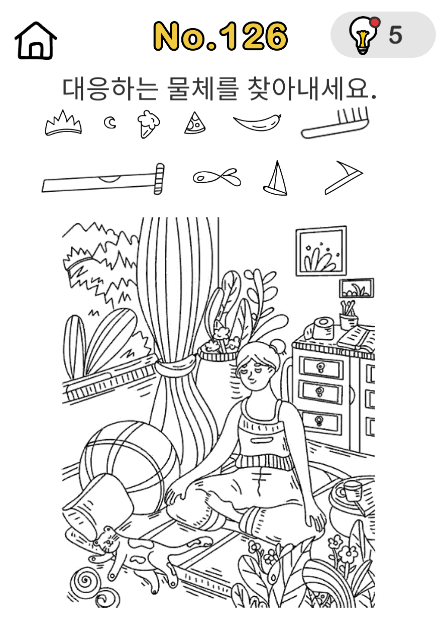 No.126

5

대응하는 물체를 찾아내세요.