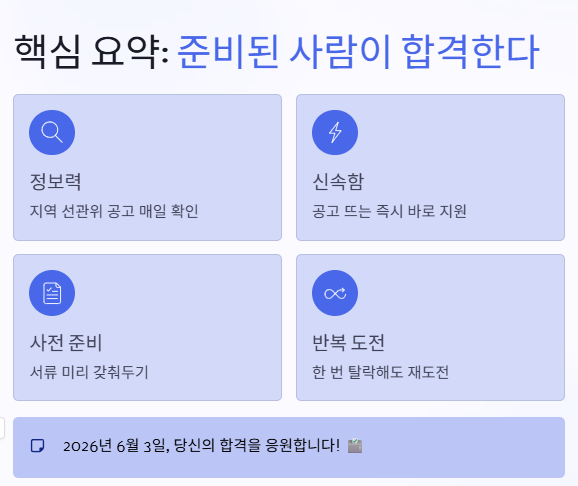 핵심 요약: 준비된 사람이 합격한다

정보력

지역 선관위 공고 매일 확인

신속함

공고 뜨는 즉시 바로 지원

사전 준비

서류 미리 갖춰두기

반복 도전

한 번 탈락해도 재도전

2026년 6월 3일, 당신의 합격을 응원합니다!