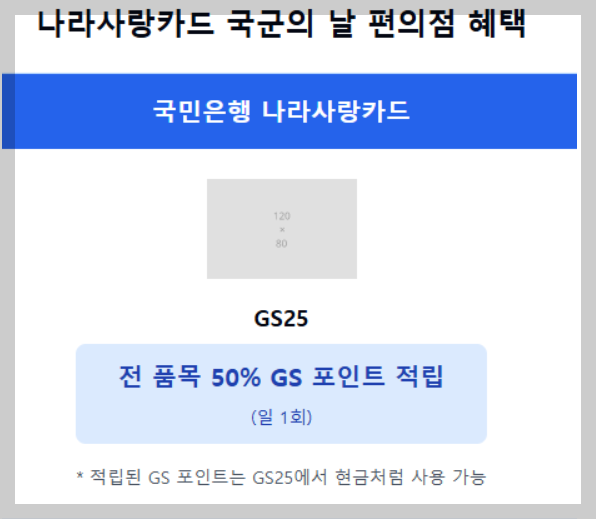 나라사랑카드 국군의 날 편의점 혜택

국민은행 나라사랑카드

120
×
80

GS25

전 품목 50% GS 포인트 적립

(일 1회)

* 적립된 GS 포인트는 GS25에서 현금처럼 사용 가능