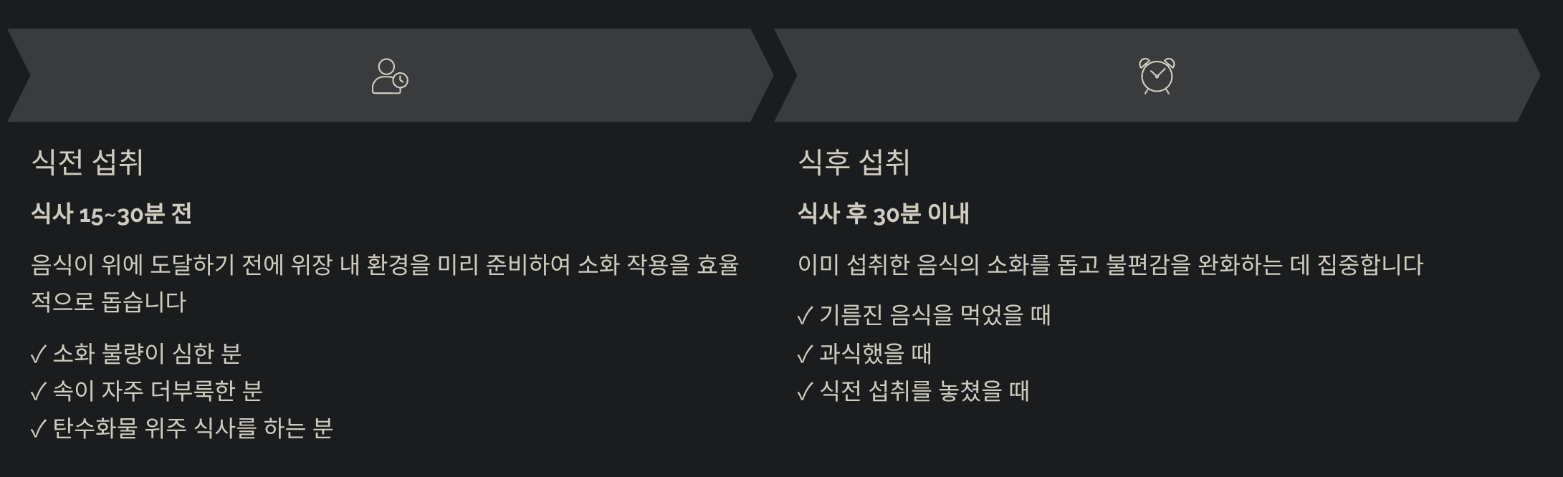 식전 섭취

식사 15~30분 전

음식이 위에 도달하기 전에 위장 내 환경을 미리 준비하여 소화 작용을 효율적으로 돕습니다

✓ 소화 불량이 심한 분
✓ 속이 자주 더부룩한 분
✓ 탄수화물 위주 식사를 하는 분

식후 섭취

식사 후 30분 이내

이미 섭취한 음식의 소화를 돕고 불편감을 완화하는 데 집중합니다

✓ 기름진 음식을 먹었을 때
✓ 과식했을 때
✓ 식전 섭취를 놓쳤을 때