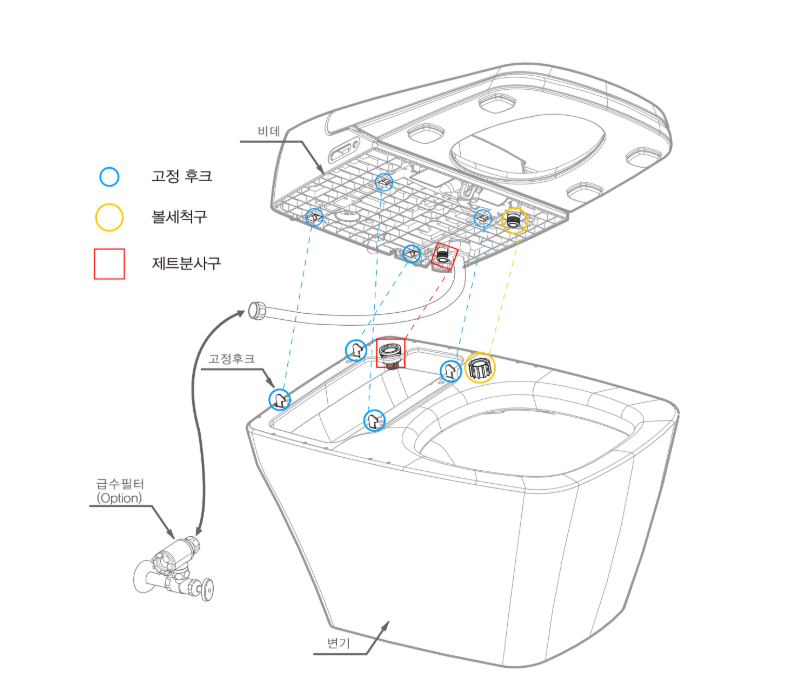 비데

고정 후크

볼세척구

제트분사구

고정후크

급수필터
(Option)

변기