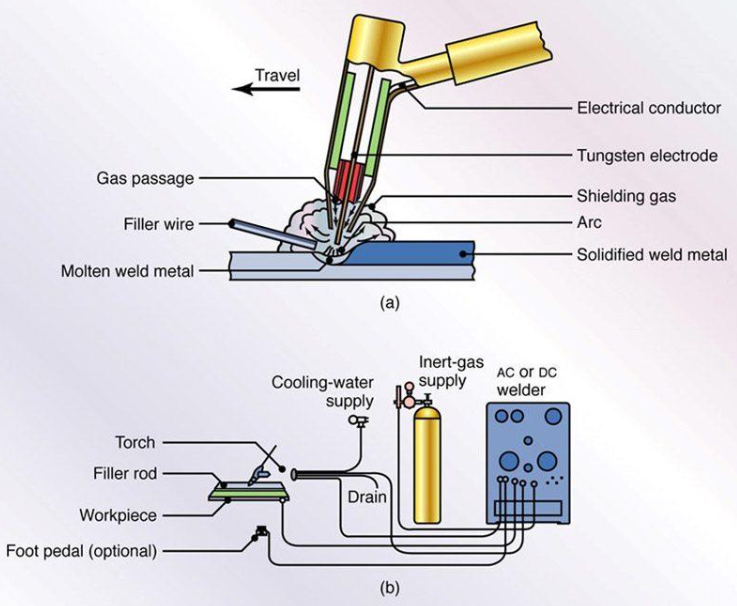 Travel

Electrical conductor

Tungsten electrode

Gas passage

Shielding gas

Filler wire

Arc

Solidified weld metal

Molten weld metal

(a)

Cooling-water supply

Inert-gas supply

AC or DC welder

Torch

Filler rod

Drain

Workpiece

Foot pedal (optional)

(b)