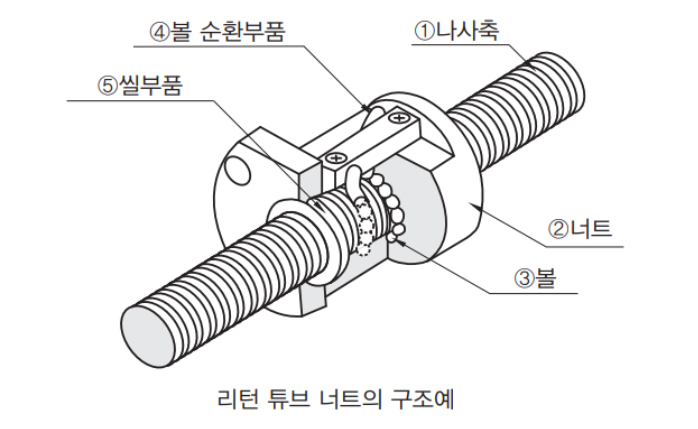 ④볼 순환부품
①나사축
⑤씰부품
②너트
③볼

리턴 튜브 너트의 구조예