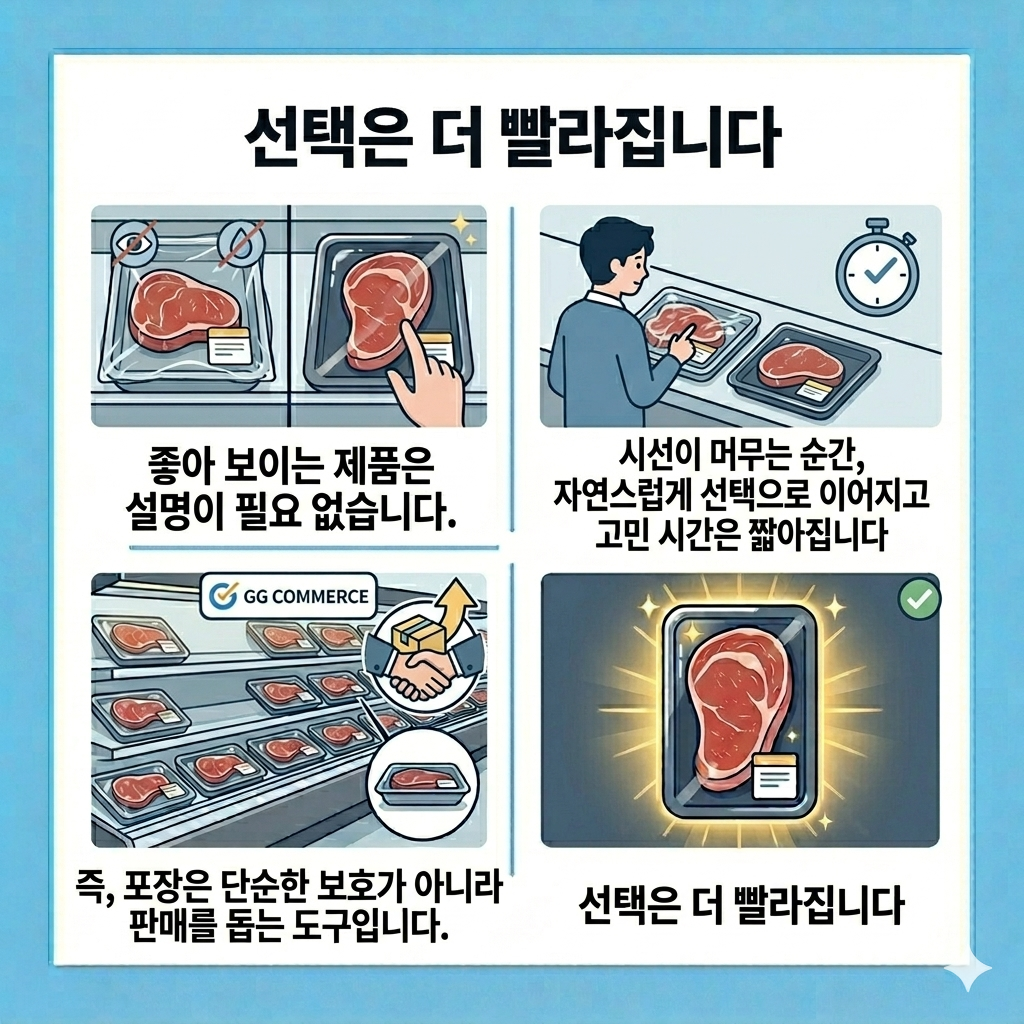 선택은 더 빨라집니다

좋아 보이는 제품은
설명이 필요 없습니다.

시선이 머무는 순간,
자연스럽게 선택으로 이어지고
고민 시간은 짧아집니다

GG COMMERCE

즉, 포장은 단순한 보호가 아니라
판매를 돕는 도구입니다.

선택은 더 빨라집니다