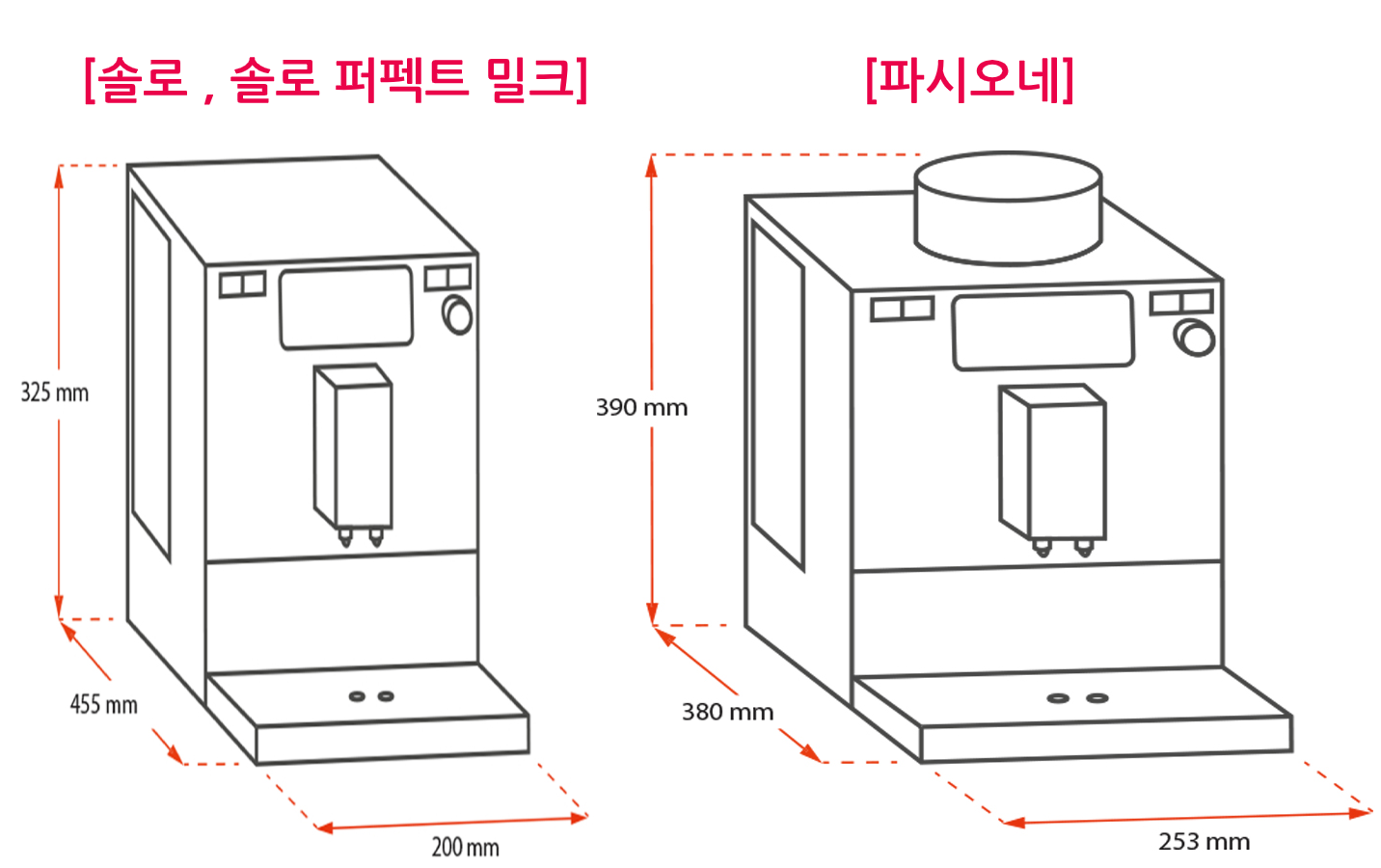 [솔로 , 솔로 퍼펙트 밀크]

325 mm

455 mm

200 mm

[파시오네]

390 mm

380 mm

253 mm