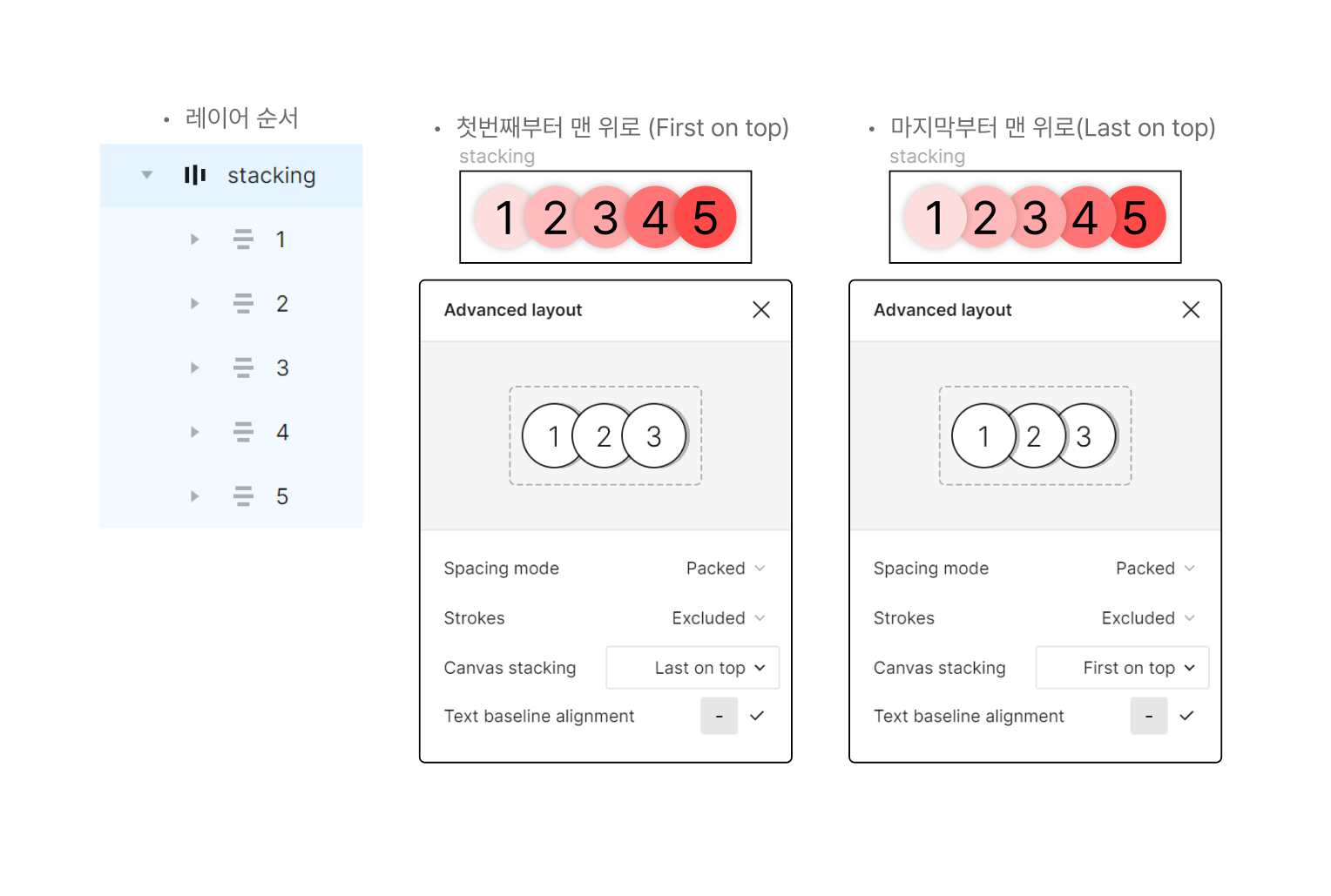 • 레이어 순서

stacking

1

2

3

4

5

• 첫번째부터 맨 위로 (First on top)

stacking

1 2 3 4 5

Advanced layout

1 2 3

Spacing mode Packed

Strokes Excluded

Canvas stacking Last on top

Text baseline alignment -

• 마지막부터 맨 위로(Last on top)

stacking

1 2 3 4 5

Advanced layout

1 2 3

Spacing mode Packed

Strokes Excluded

Canvas stacking First on top

Text baseline alignment -