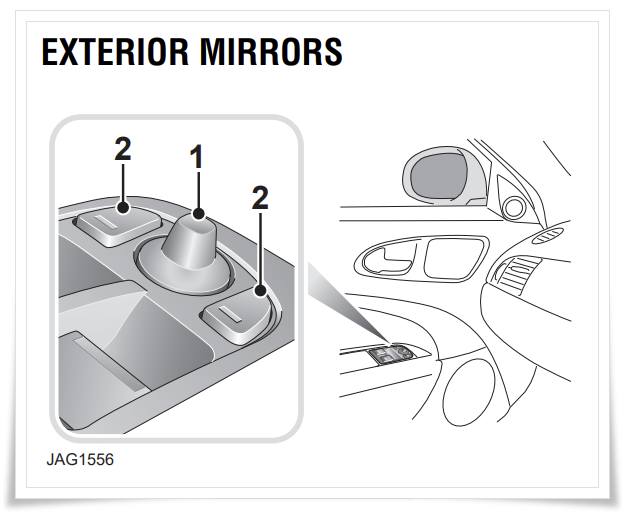 EXTERIOR MIRRORS

2
1
2

JAG1556