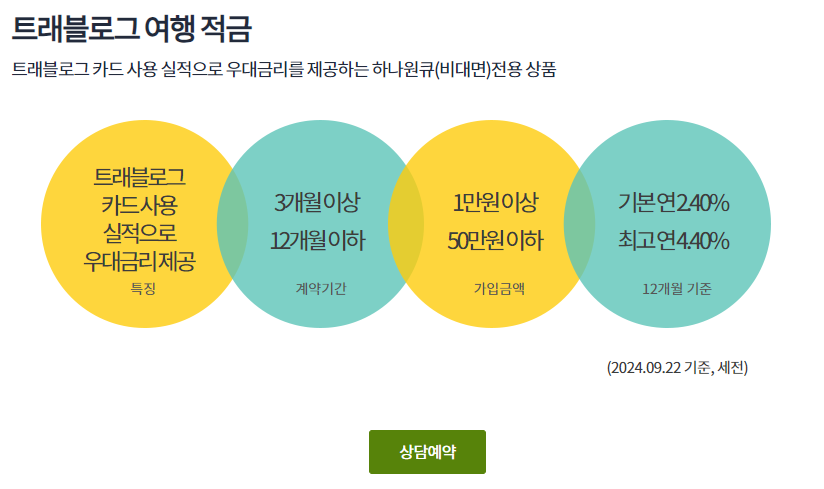 트래블로그 여행 적금

트래블로그 카드 사용 실적으로 우대금리를 제공하는 하나원큐(비대면)전용 상품

트래블로그
카드사용
실적으로
우대금리제공
특징

3개월이상
12개월이하
계약기간

1만원이상
50만원이하
가입금액

기본연2.40%
최고연4.40%
12개월 기준

(2024.09.22 기준, 세전)

상담예약