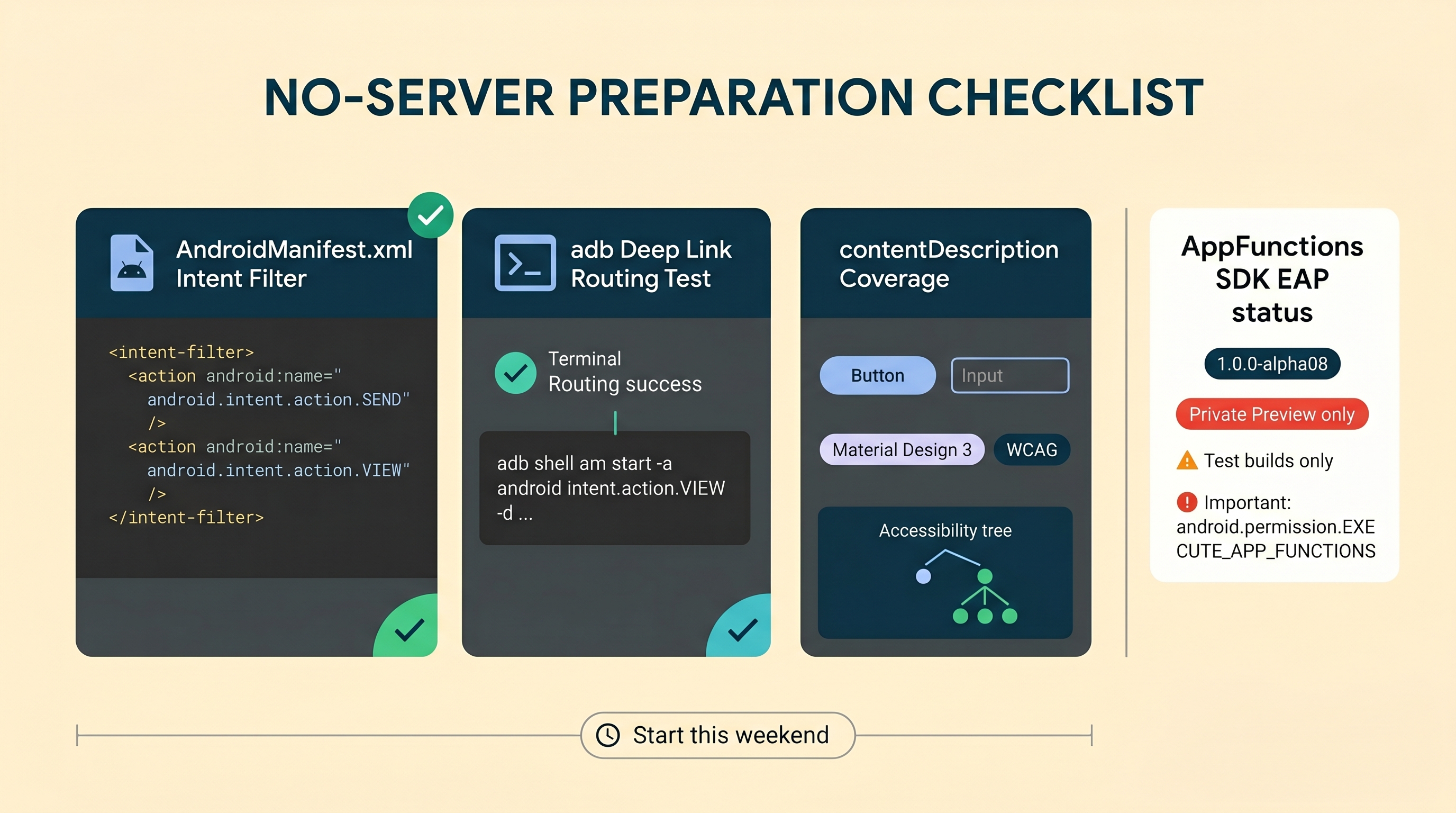 NO-SERVER PREPARATION CHECKLIST

AndroidManifest.xml Intent Filter

<intent-filter>
<action android:name="
android.intent.action.SEND"
/>
<action android:name="
android.intent.action.VIEW"
/>
</intent-filter>

adb Deep Link Routing Test

Terminal Routing success

adb shell am start -a android intent.action.VIEW -d ...

contentDescription Coverage

Button

Input

Material Design 3

WCAG

Accessibility tree

AppFunctions SDK EAP status

1.0.0-alpha08

Private Preview only

Test builds only

Important: android.permission.EXECUTE_APP_FUNCTIONS

Start this weekend