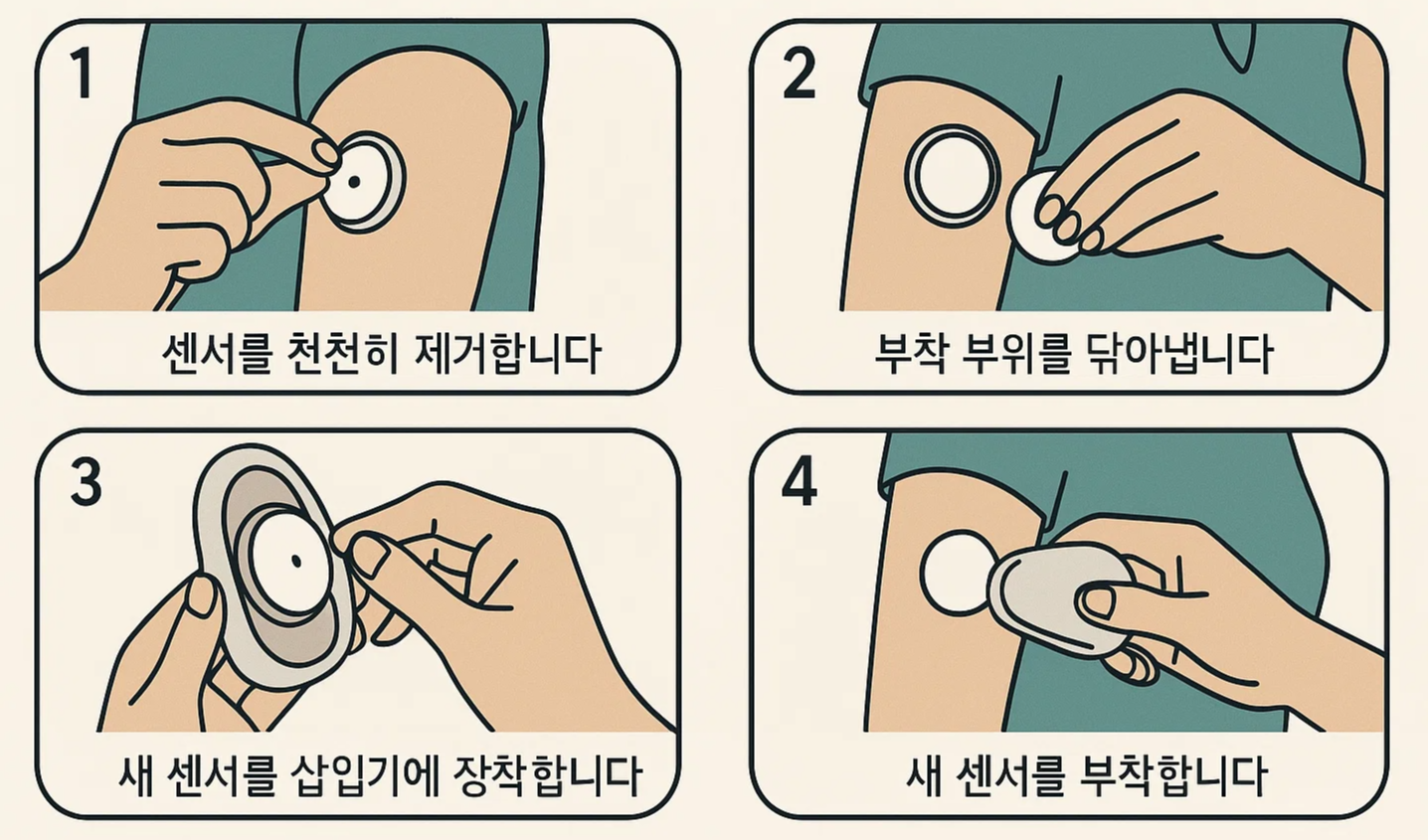 1
센서를 천천히 제거합니다

2
부착 부위를 닦아냅니다

3
새 센서를 삽입기에 장착합니다

4
새 센서를 부착합니다