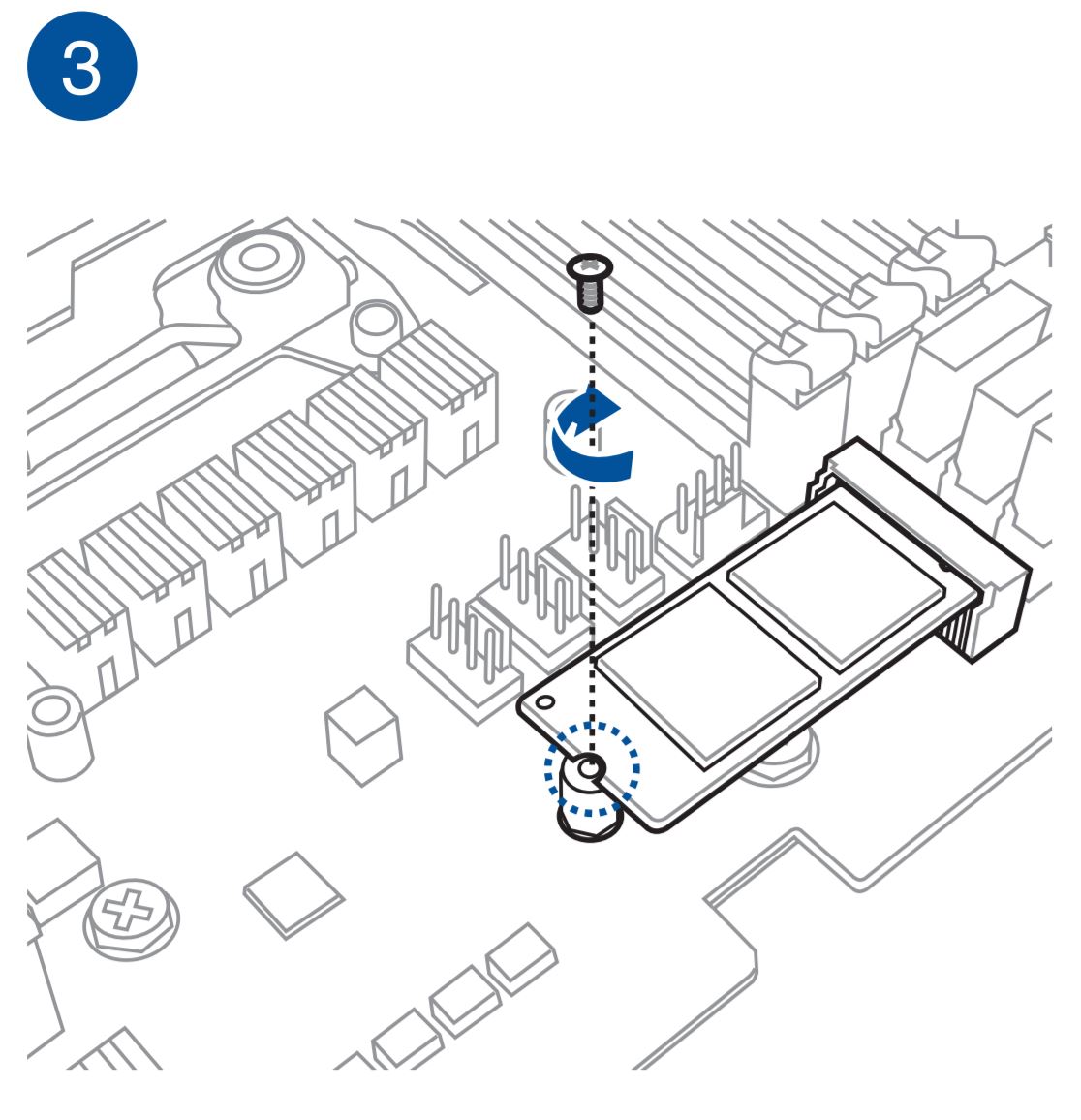 3