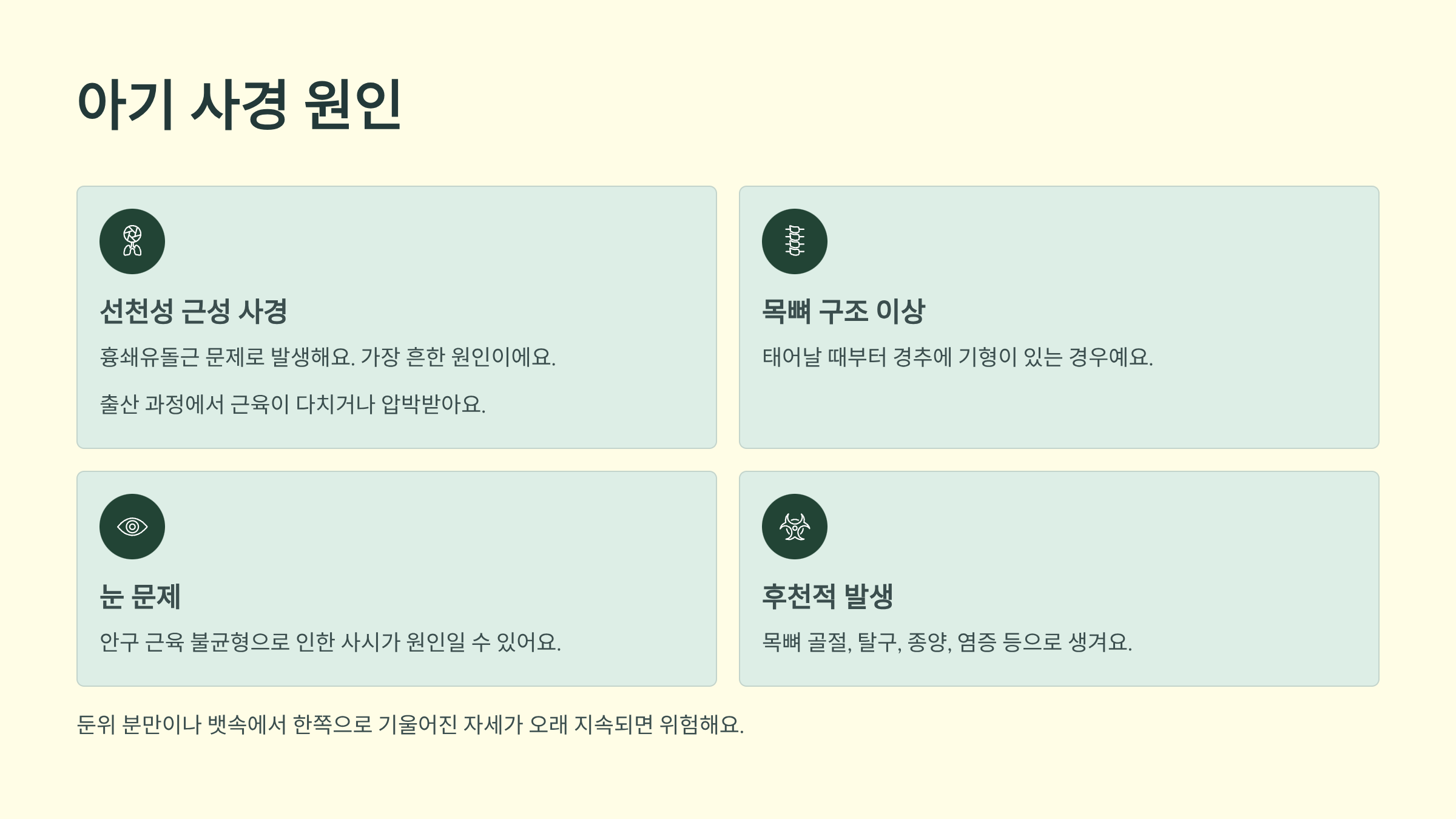 아기 사경 원인

선천성 근성 사경

흉쇄유돌근 문제로 발생해요. 가장 흔한 원인이에요.

출산 과정에서 근육이 다치거나 압박받아요.

목뼈 구조 이상

태어날 때부터 경추에 기형이 있는 경우예요.

눈 문제

안구 근육 불균형으로 인한 사시가 원인일 수 있어요.

후천적 발생

목뼈 골절, 탈구, 종양, 염증 등으로 생겨요.

둔위 분만이나 뱃속에서 한쪽으로 기울어진 자세가 오래 지속되면 위험해요.