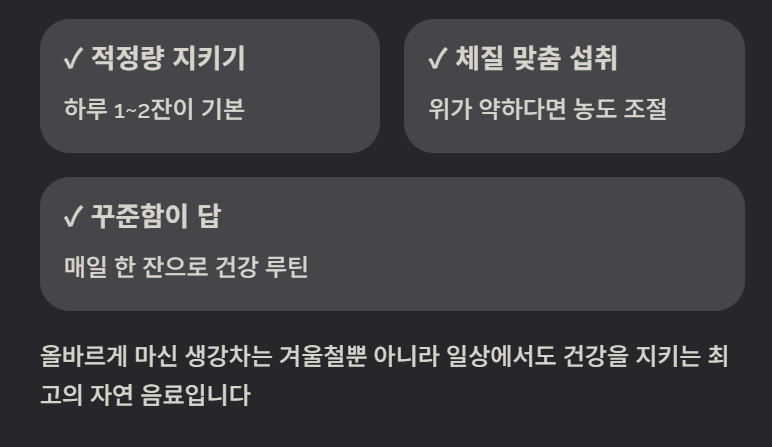 ✓ 적정량 지키기

하루 1~2잔이 기본

✓ 체질 맞춤 섭취

위가 약하다면 농도 조절

✓ 꾸준함이 답

매일 한 잔으로 건강 루틴

올바르게 마신 생강차는 겨울철뿐 아니라 일상에서도 건강을 지키는 최고의 자연 음료입니다